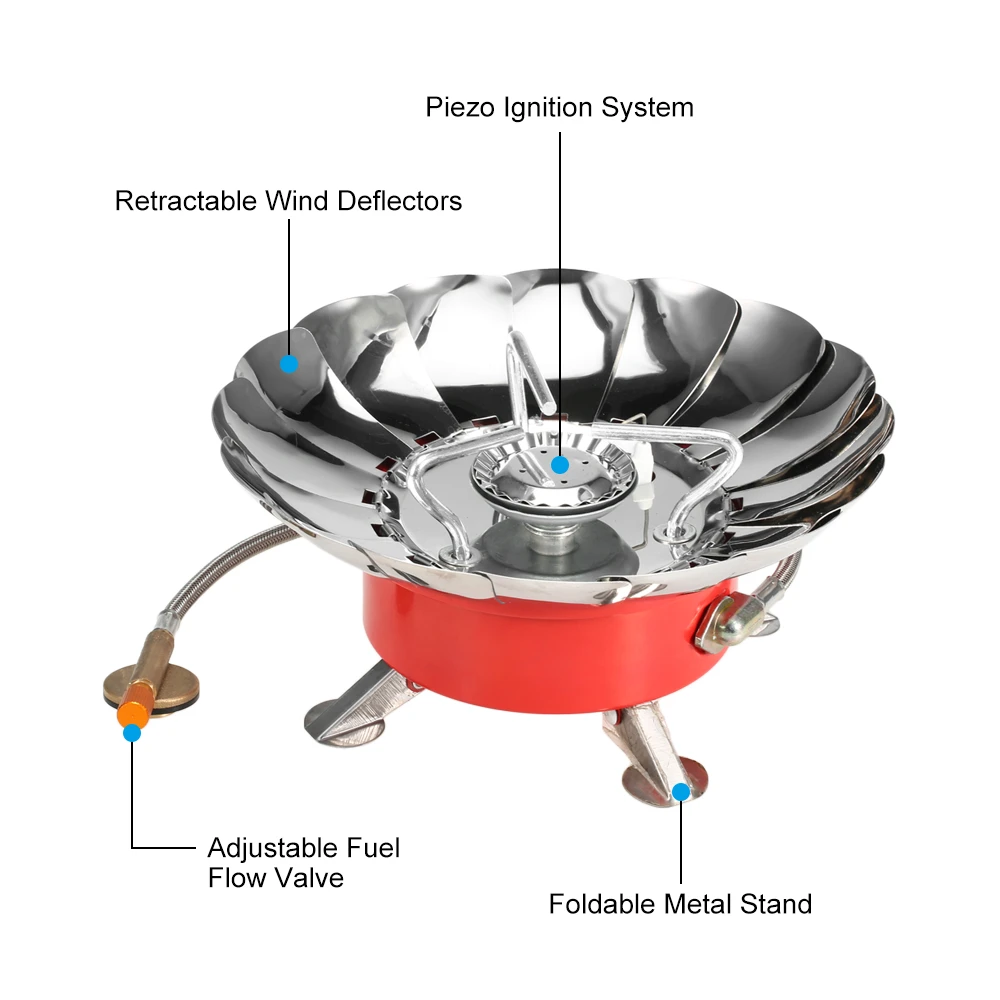 Piezo Ignition System

Retractable Wind Deflectors

Adjustable Fuel Flow Valve

Foldable Metal Stand