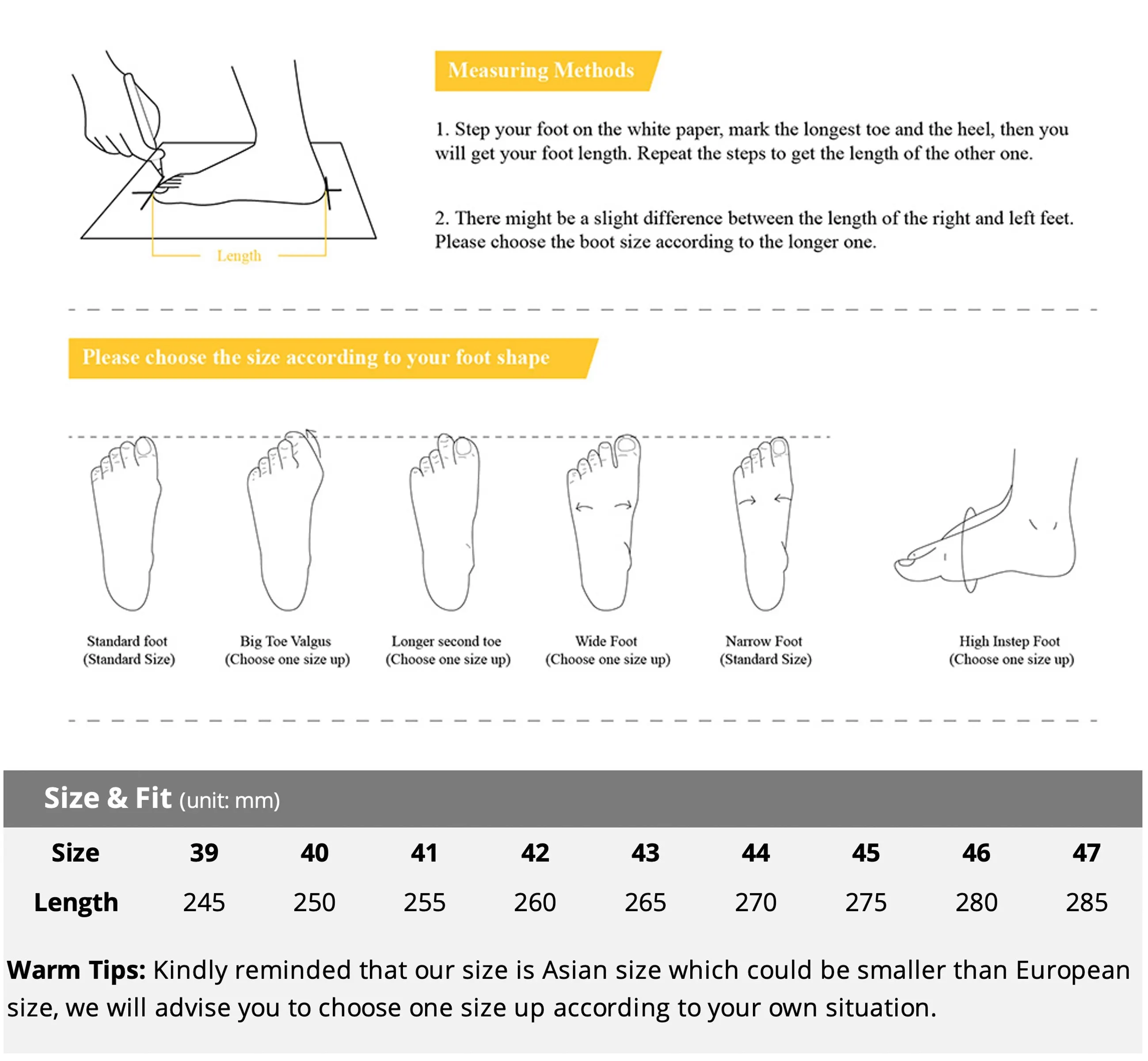 Length

Measuring Methods

1. Step your foot on the white paper, mark the longest toe and the heel, then you will get your foot length. Repeat the steps to get the length of the other one.

2. There might be a slight difference between the length of the right and left feet. Please choose the boot size according to the longer one.

Please choose the size according to your foot shape

Standard foot (Standard Size)

Big Toe Valgus (Choose one size up)

Longer second toe (Choose one size up)

Wide Foot (Choose one size up)

Narrow Foot (Standard Size)

High Instep Foot (Choose one size up)

Size & Fit (unit: mm)

| Size | 39 | 40 | 41 | 42 | 43 | 44 | 45 | 46 | 47 |
|---|---|---|---|---|---|---|---|---|---|
| Length | 245 | 250 | 255 | 260 | 265 | 270 | 275 | 280 | 285 |

Warm Tips: Kindly reminded that our size is Asian size which could be smaller than European size, we will advise you to choose one size up according to your own situation.