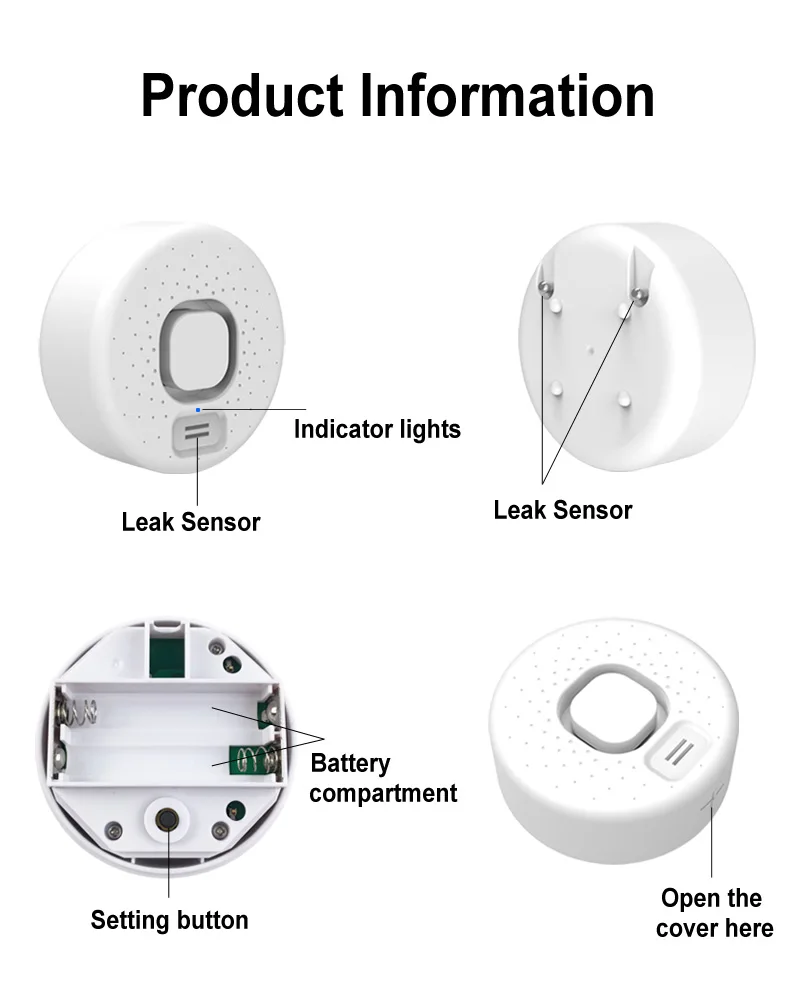 Product Information

Indicator lights

Leak Sensor

Leak Sensor

Battery compartment

Setting button

Open the cover here