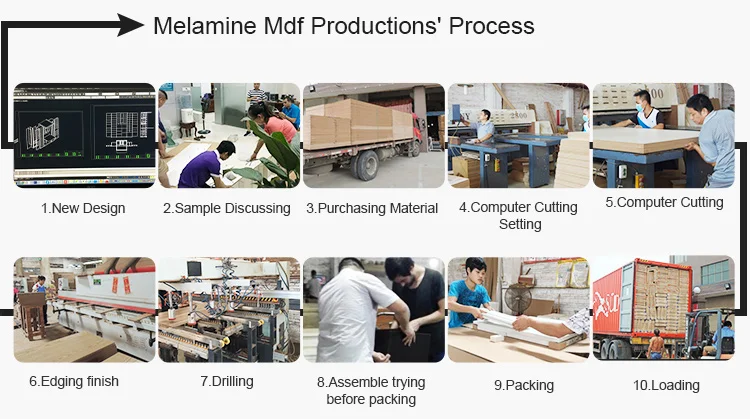 Melamine Mdf Productions' Process

1.New Design

2.Sample Discussing

3.Purchasing Material

4.Computer Cutting Setting

5.Computer Cutting

6.Edging finish

7.Drilling

8.Assemble trying before packing

9.Packing

10.Loading