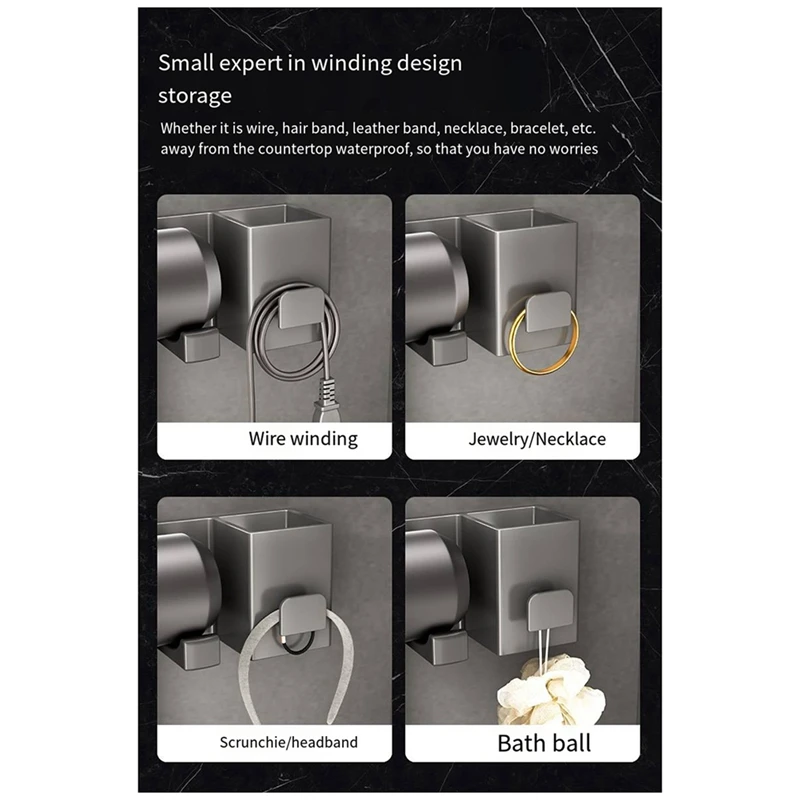 Small expert in winding design storage

Whether it is wire, hair band, leather band, necklace, bracelet, etc. away from the countertop waterproof, so that you have no worries

Wire winding

Jewelry/Necklace

Scrunchie/headband

Bath ball