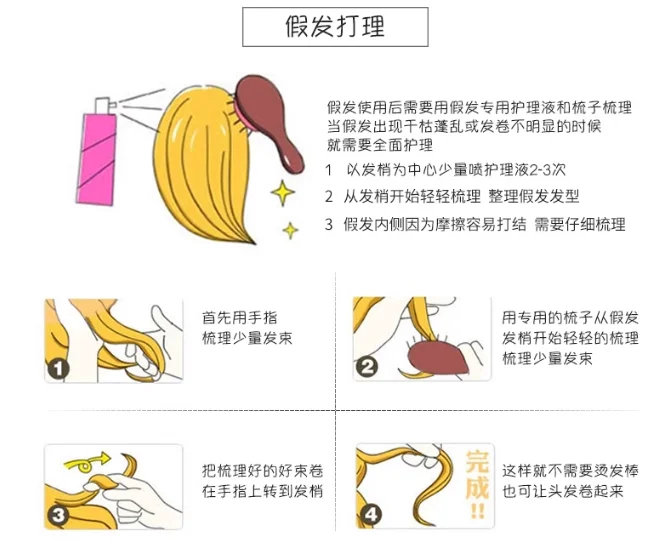 假发打理

假发使用后需要用假发专用护理液和梳子梳理
当假发出现干枯蓬乱或发卷不明显的时候
就需要全面护理

1 以发梢为中心少量喷护理液2-3次

2 从发梢开始轻轻梳理 整理假发发型

3 假发内侧因为摩擦容易打结 需要仔细梳理

1

首先用手指
梳理少量发束

2

用专用的梳子从假发
发梢开始轻轻的梳理
梳理少量发束

3

把梳理好的好束卷
在手指上转到发梢

4

完成!!

这样就不需要烫发棒
也可让头发卷起来