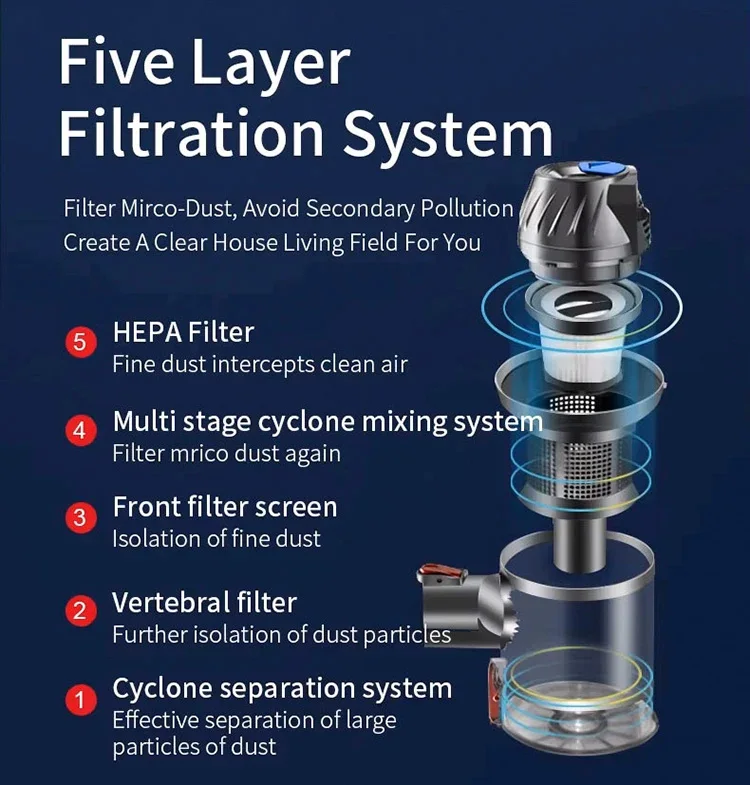 Five Layer Filtration System

Filter Mirco-Dust, Avoid Secondary Pollution
Create A Clear House Living Field For You

5 HEPA Filter
Fine dust intercepts clean air

4 Multi stage cyclone mixing system
Filter mrico dust again

3 Front filter screen
Isolation of fine dust

2 Vertebral filter
Further isolation of dust particles

1 Cyclone separation system
Effective separation of large particles of dust