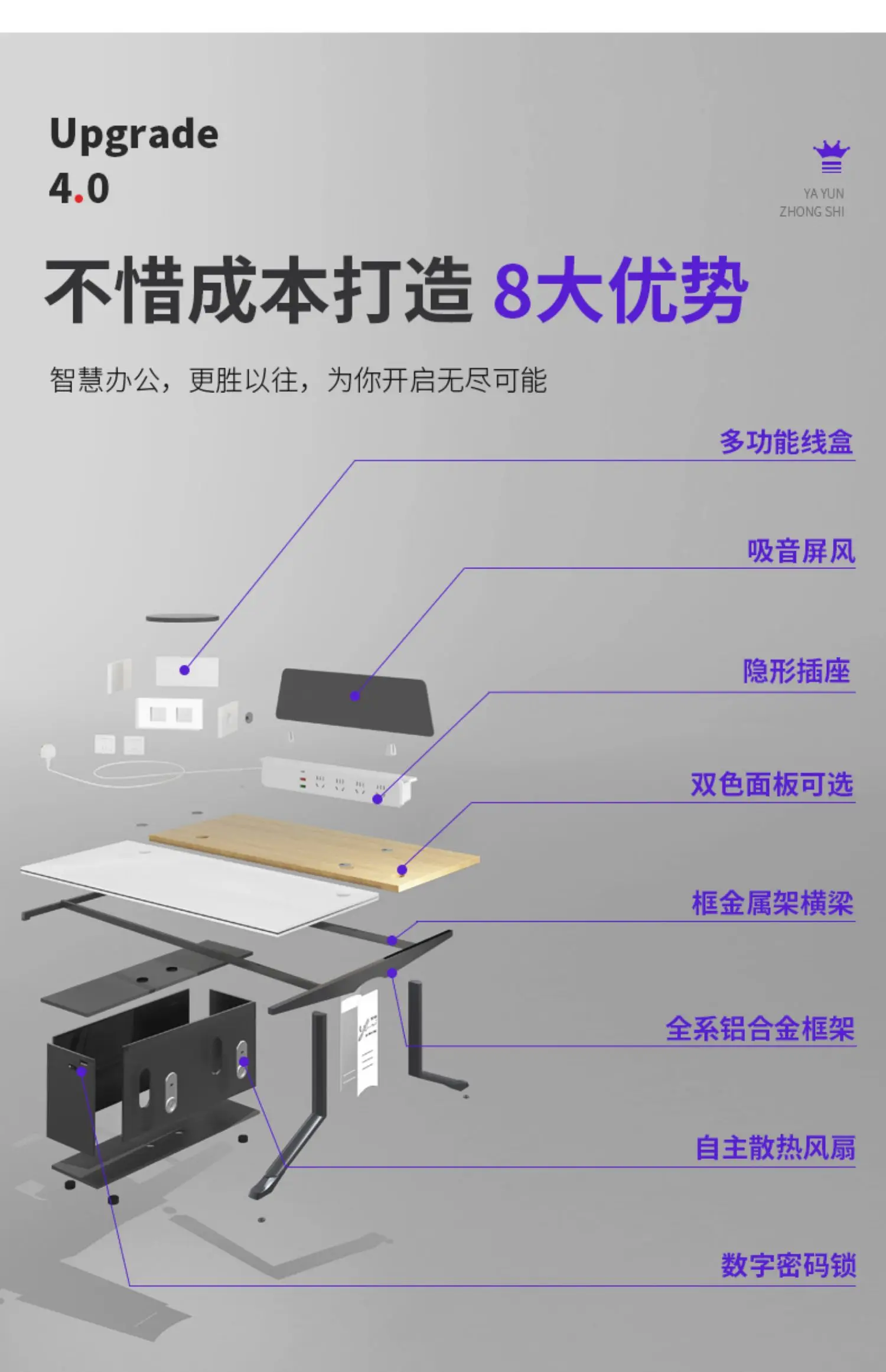 Upgrade
4.0

YA YUN
ZHONG SHI

不惜成本打造 8大优势

智慧办公，更胜以往，为你开启无尽可能

多功能线盒

吸音屏风

隐形插座

双色面板可选

框金属架横梁

全系铝合金框架

自主散热风扇

数字密码锁