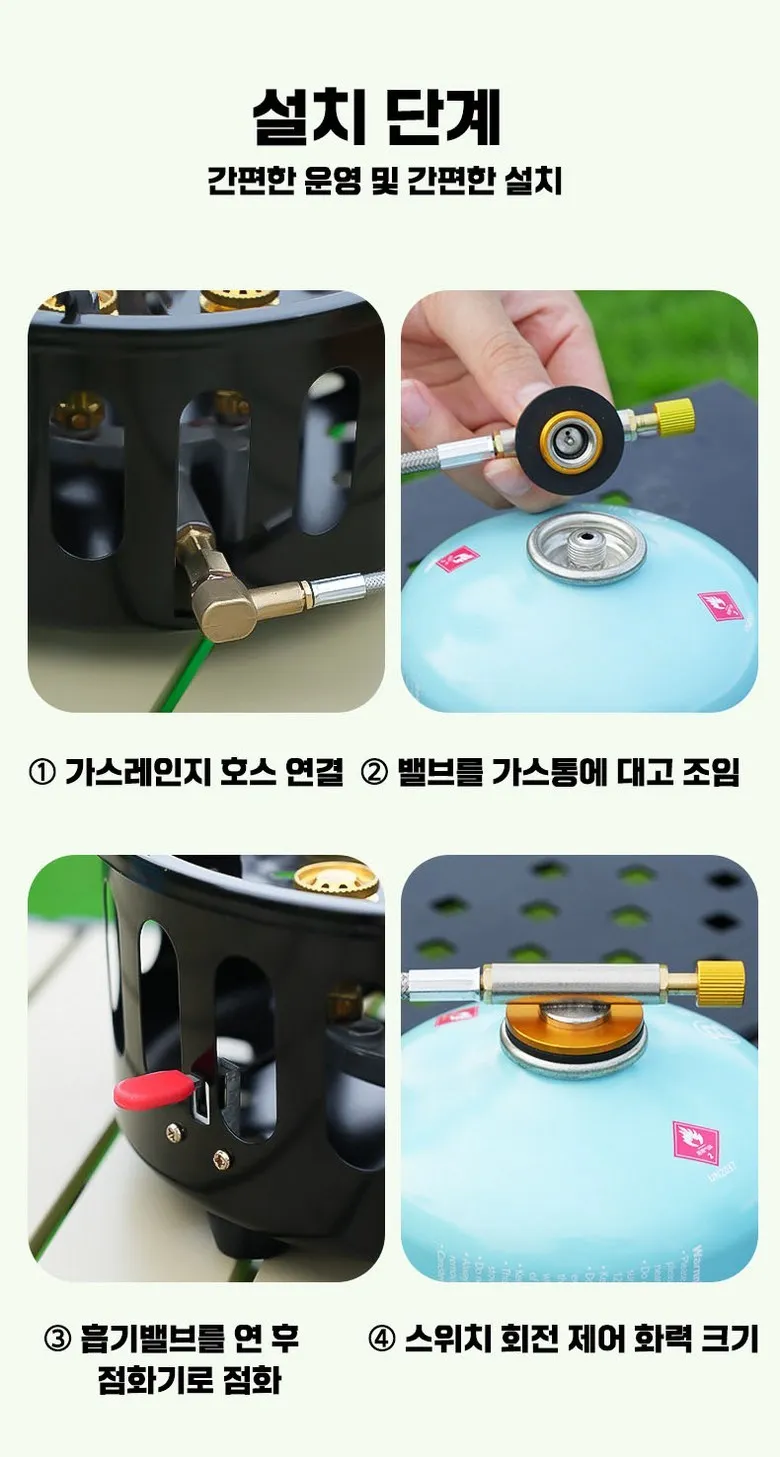 설치 단계

간편한 운영 및 간편한 설치

① 가스레인지 호스 연결

② 밸브를 가스통에 대고 조임

③ 흡기밸브를 연 후 점화기로 점화

④ 스위치 회전 제어 화력 크기