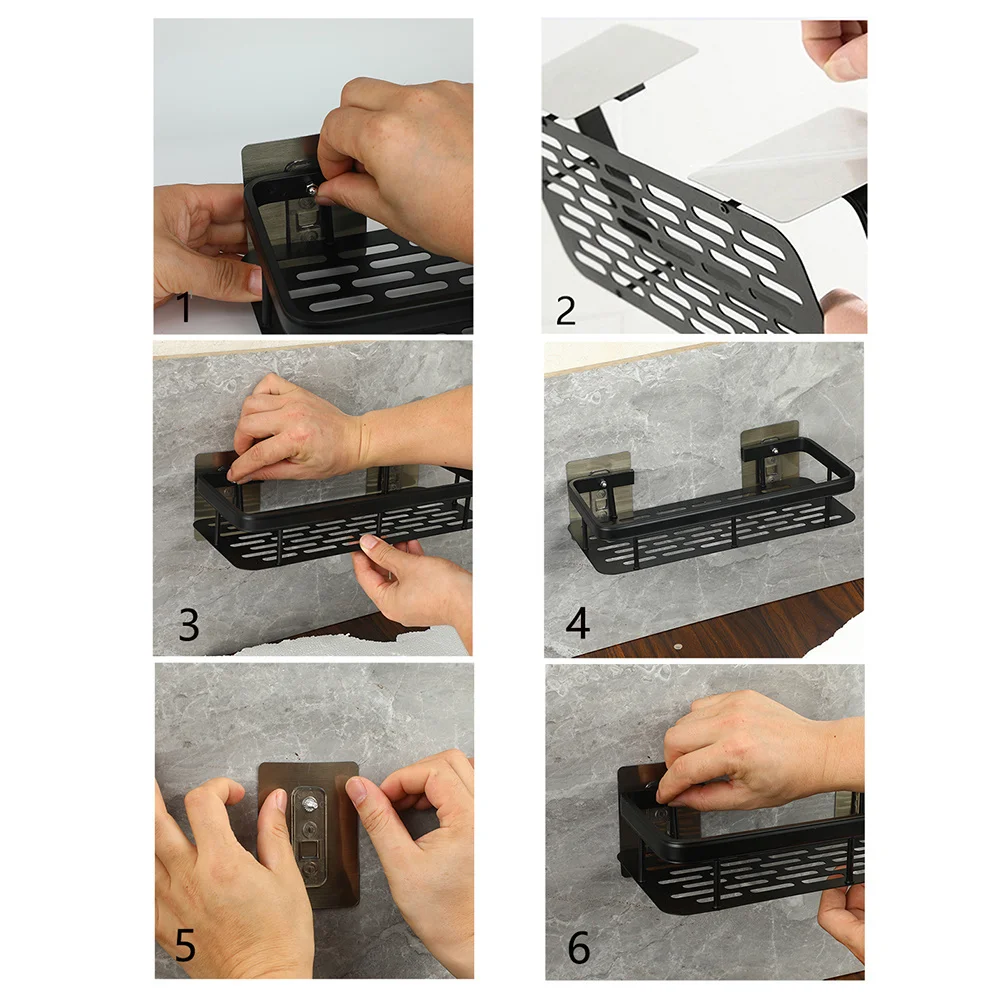 1

2

3

4

5

6