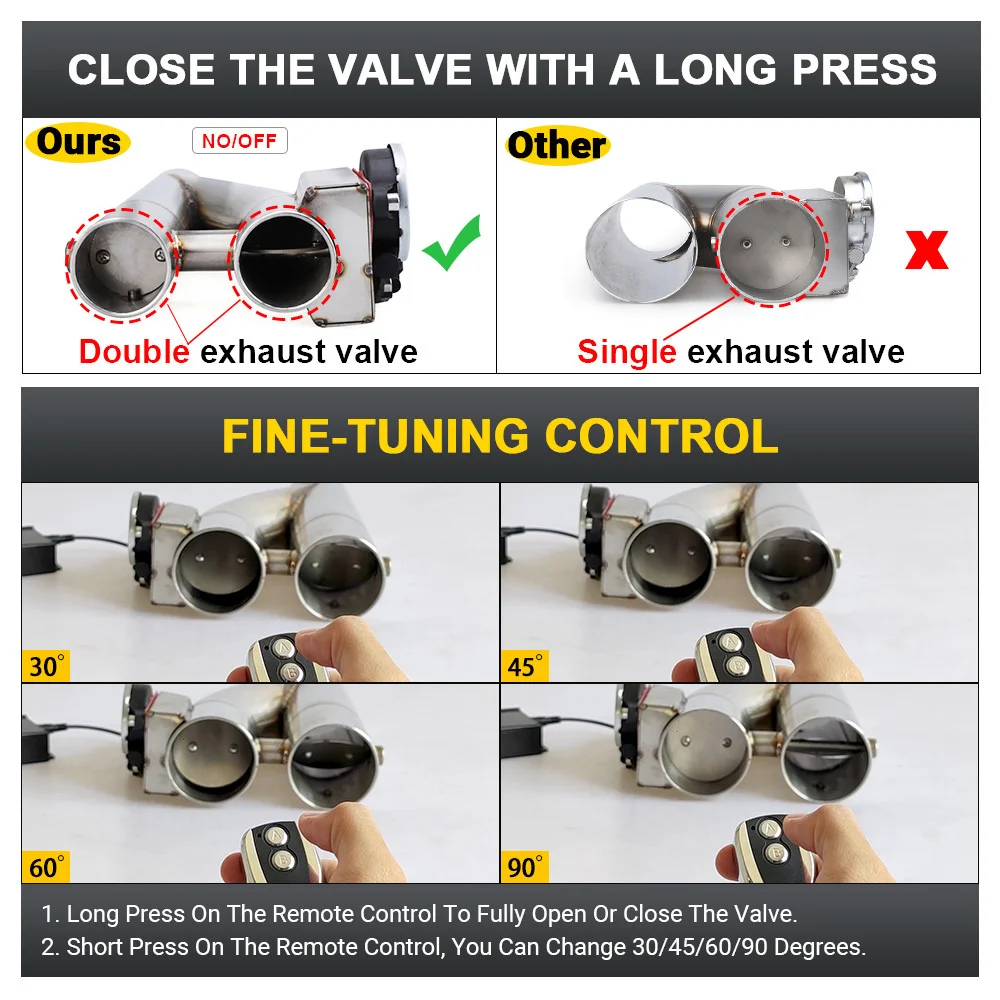 CLOSE THE VALVE WITH A LONG PRESS

Ours

NO/OFF

Double exhaust valve

Other

Single exhaust valve

FINE-TUNING CONTROL

30°

45°

60°

90°

1. Long Press On The Remote Control To Fully Open Or Close The Valve.
2. Short Press On The Remote Control, You Can Change 30/45/60/90 Degrees.