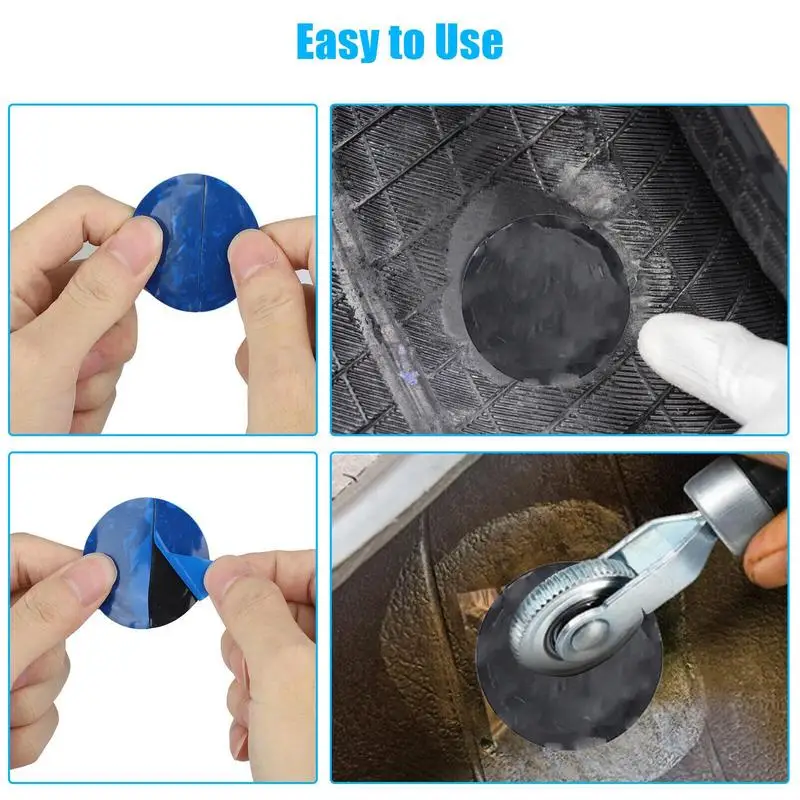 Easy to Use