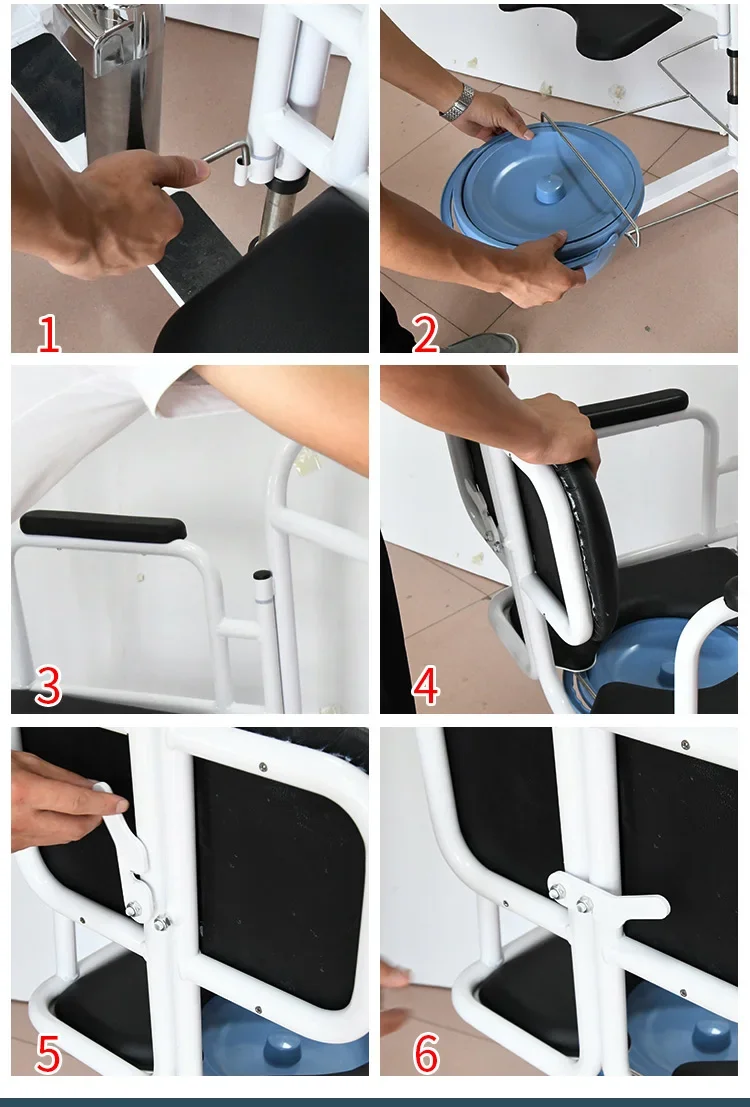 1
2
3
4
5
6