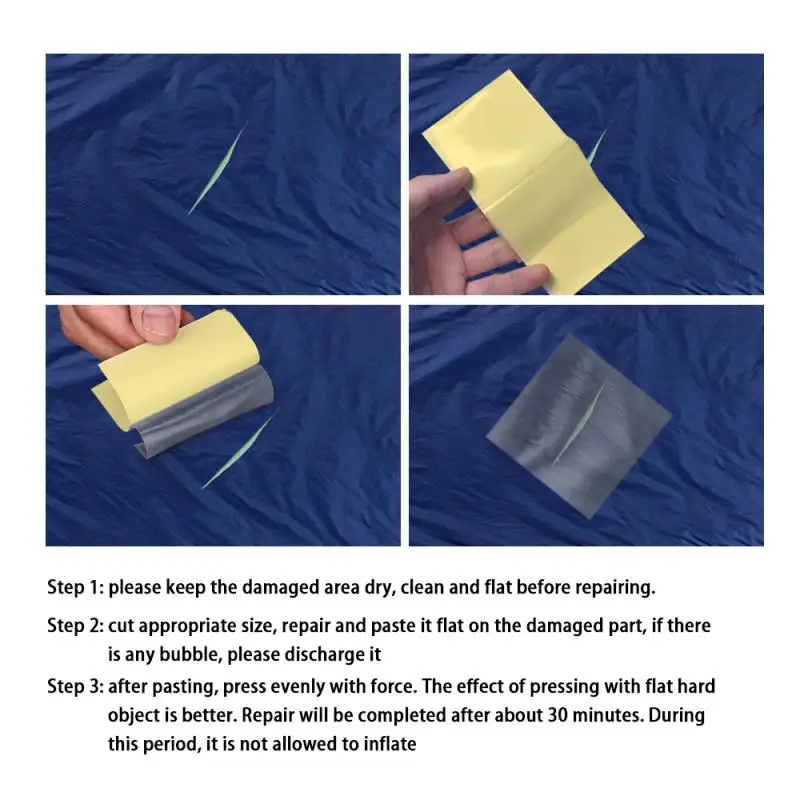 Step 1: please keep the damaged area dry, clean and flat before repairing.

Step 2: cut appropriate size, repair and paste it flat on the damaged part, if there is any bubble, please discharge it

Step 3: after pasting, press evenly with force. The effect of pressing with flat hard object is better. Repair will be completed after about 30 minutes. During this period, it is not allowed to inflate