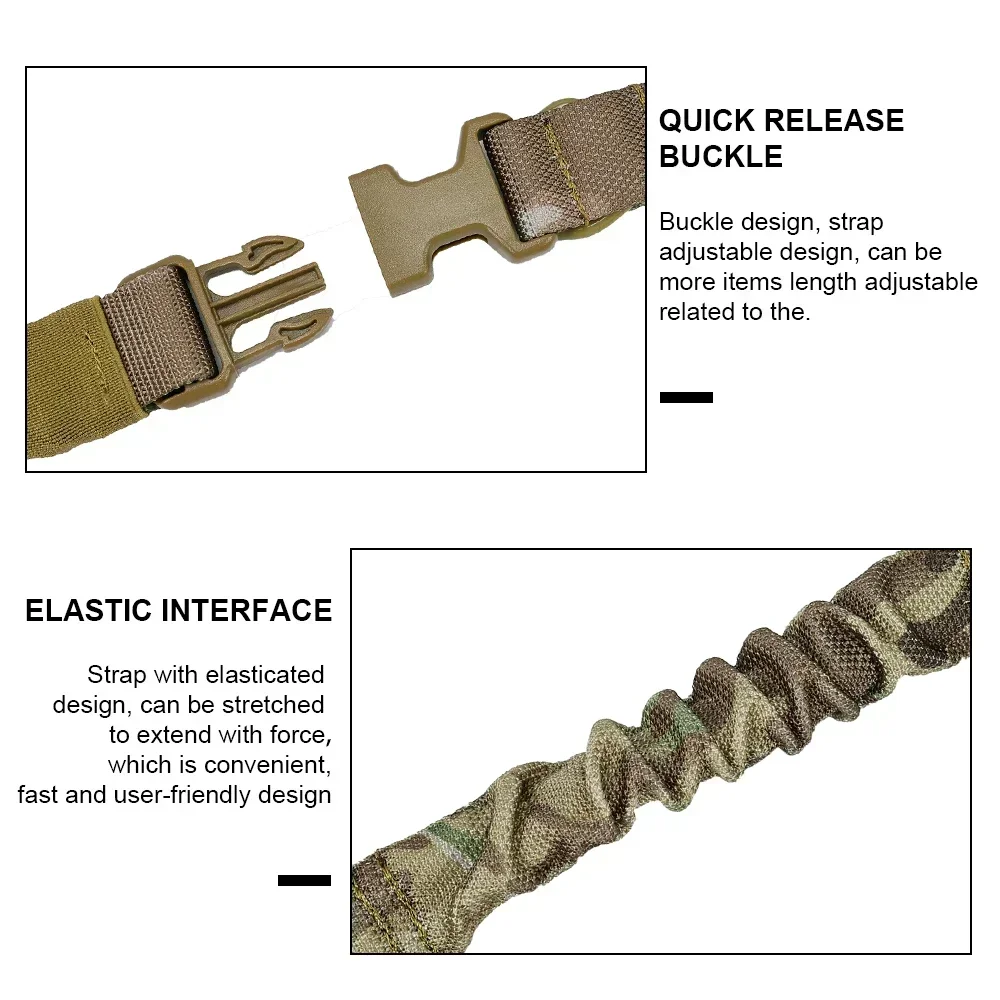 QUICK RELEASE BUCKLE

Buckle design, strap adjustable design, can be more items length adjustable related to the.

ELASTIC INTERFACE

Strap with elasticated design, can be stretched to extend with force, which is convenient, fast and user-friendly design