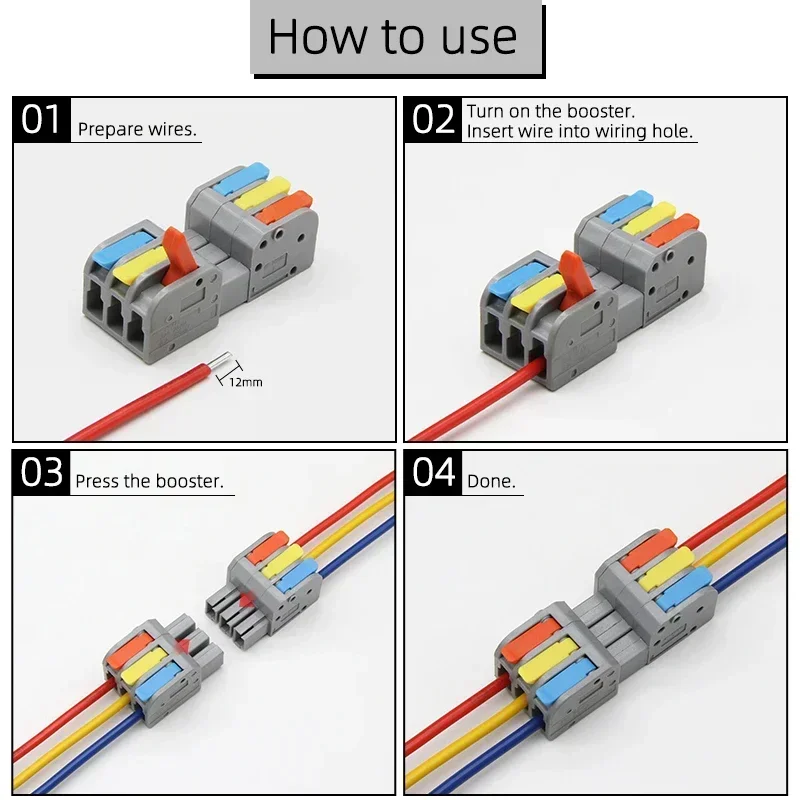 How to use

01 Prepare wires.

12mm

02 Turn on the booster.
Insert wire into wiring hole.

03 Press the booster.

04 Done.