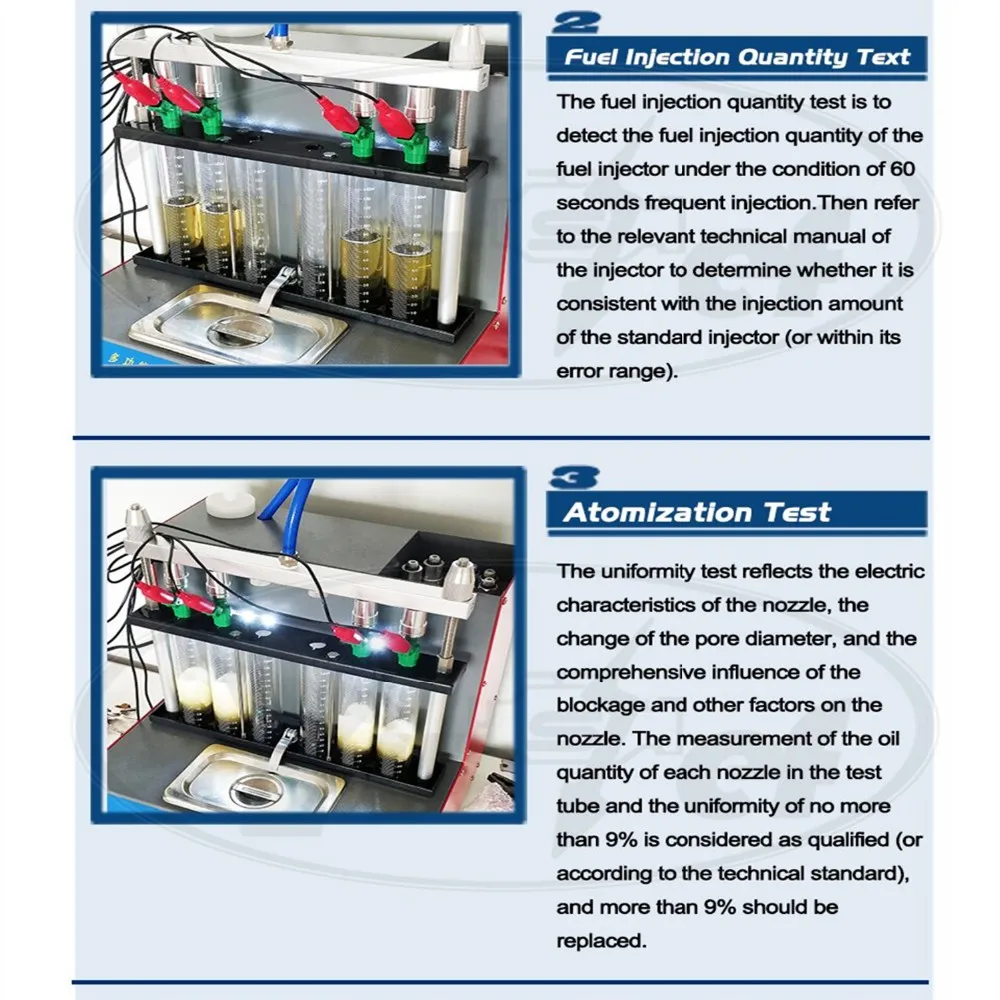 2
Fuel Injection Quantity Text

The fuel injection quantity test is to detect the fuel injection quantity of the fuel injector under the condition of 60 seconds frequent injection.Then refer to the relevant technical manual of the injector to determine whether it is consistent with the injection amount of the standard injector (or within its error range).

3
Atomization Test

The uniformity test reflects the electric characteristics of the nozzle, the change of the pore diameter, and the comprehensive influence of the blockage and other factors on the nozzle. The measurement of the oil quantity of each nozzle in the test tube and the uniformity of no more than 9% is considered as qualified (or according to the technical standard), and more than 9% should be replaced.