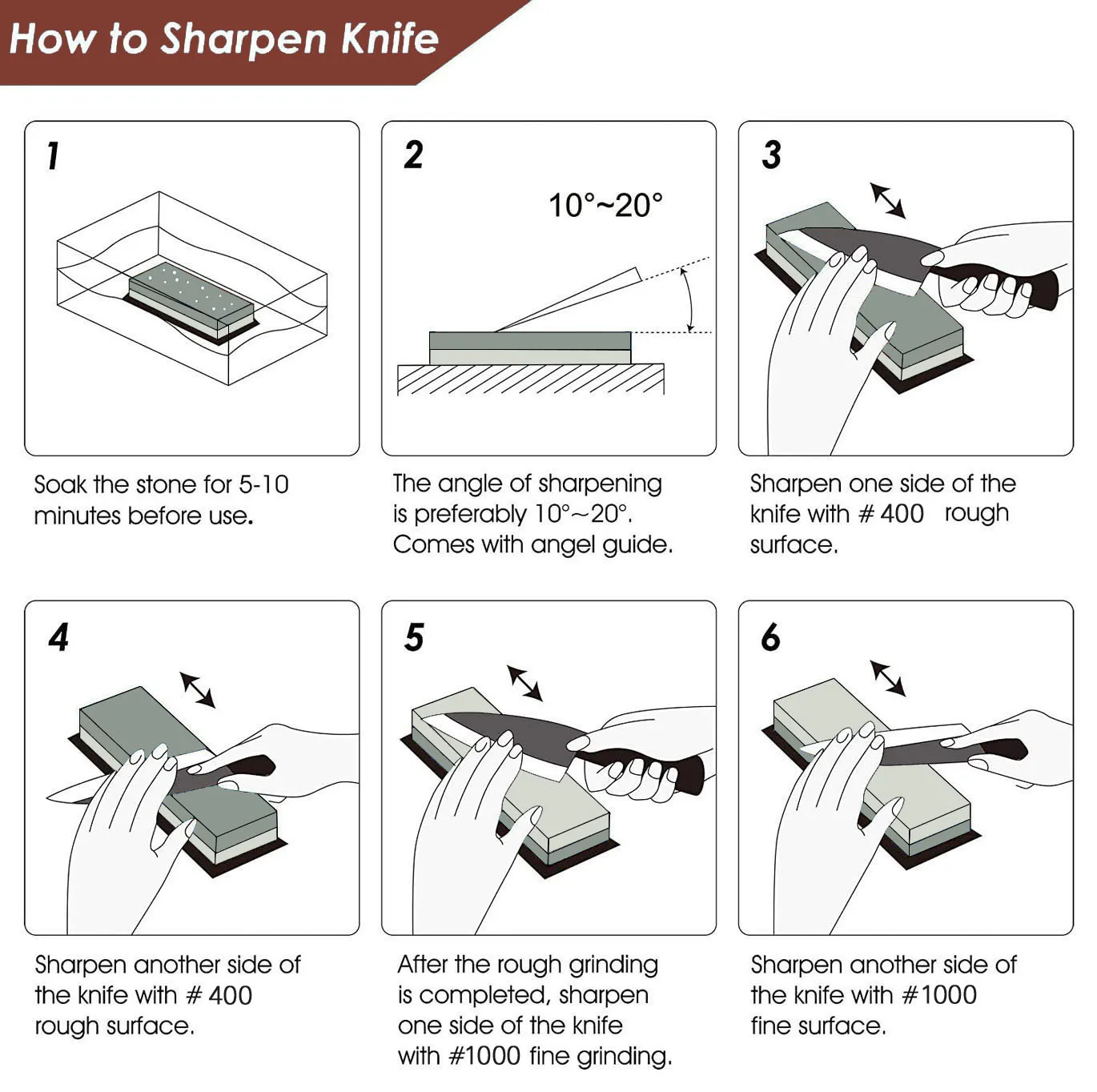 How to Sharpen Knife

1

Soak the stone for 5-10 minutes before use.

2

10°~20°

The angle of sharpening is preferably 10°~20°. Comes with angel guide.

3

Sharpen one side of the knife with # 400 rough surface.

4

Sharpen another side of the knife with # 400 rough surface.

5

After the rough grinding is completed, sharpen one side of the knife with #1000 fine grinding.

6

Sharpen another side of the knife with #1000 fine surface.