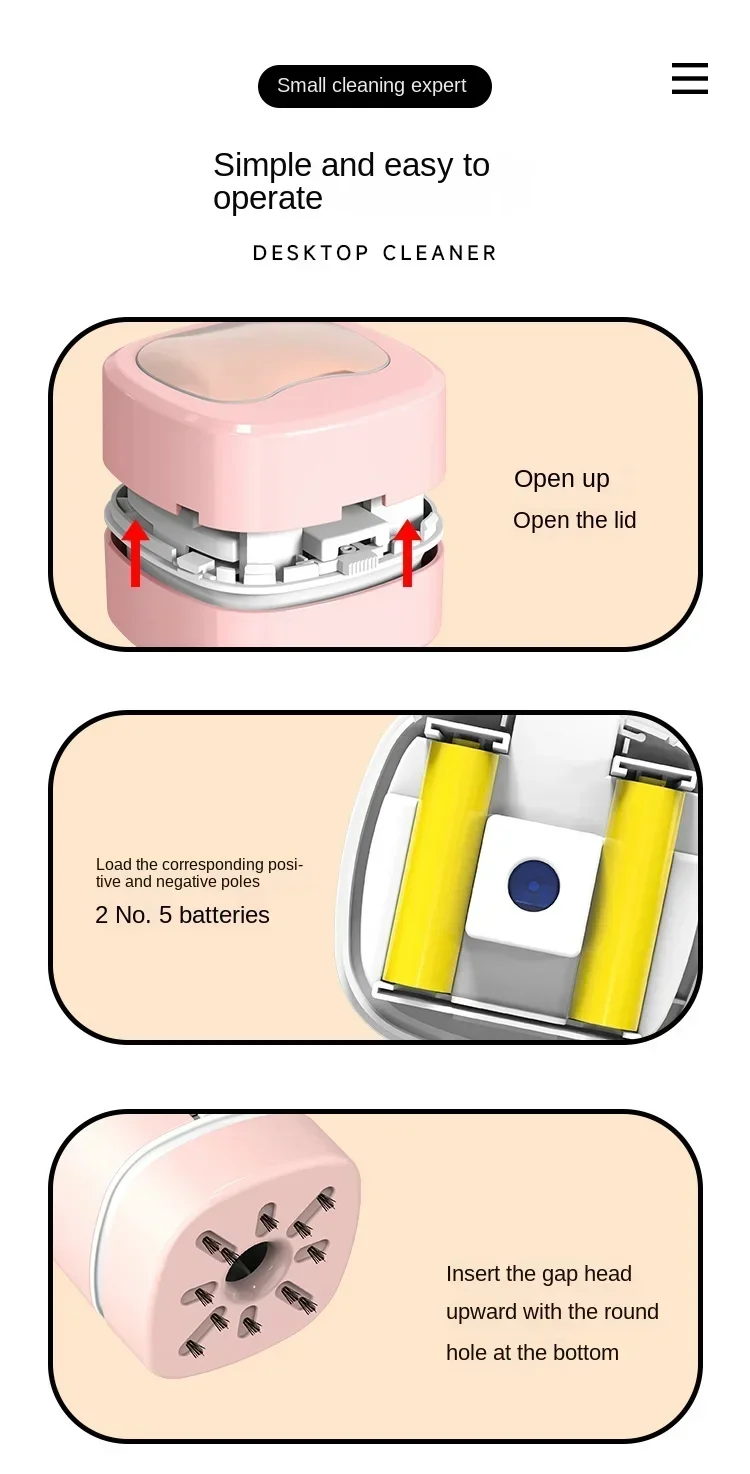 Small cleaning expert

Simple and easy to operate

DESKTOP CLEANER

Open up
Open the lid

Load the corresponding positive and negative poles
2 No. 5 batteries

Insert the gap head upward with the round hole at the bottom