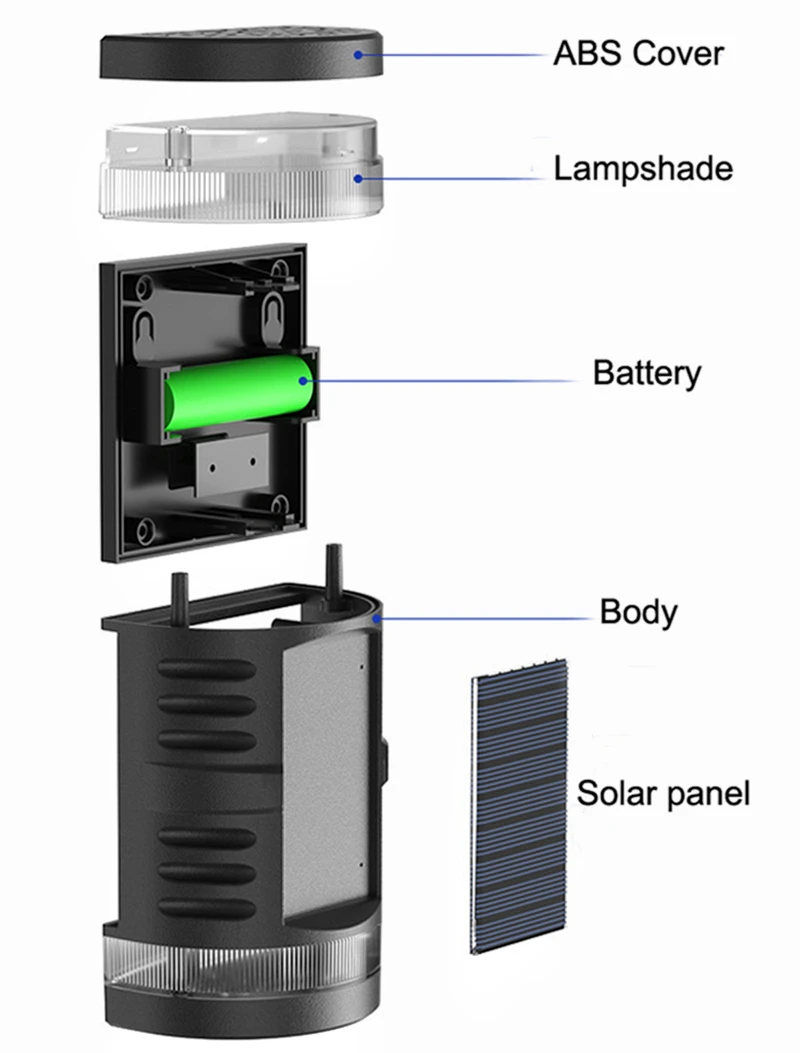 ABS Cover
Lampshade
Battery
Body
Solar panel