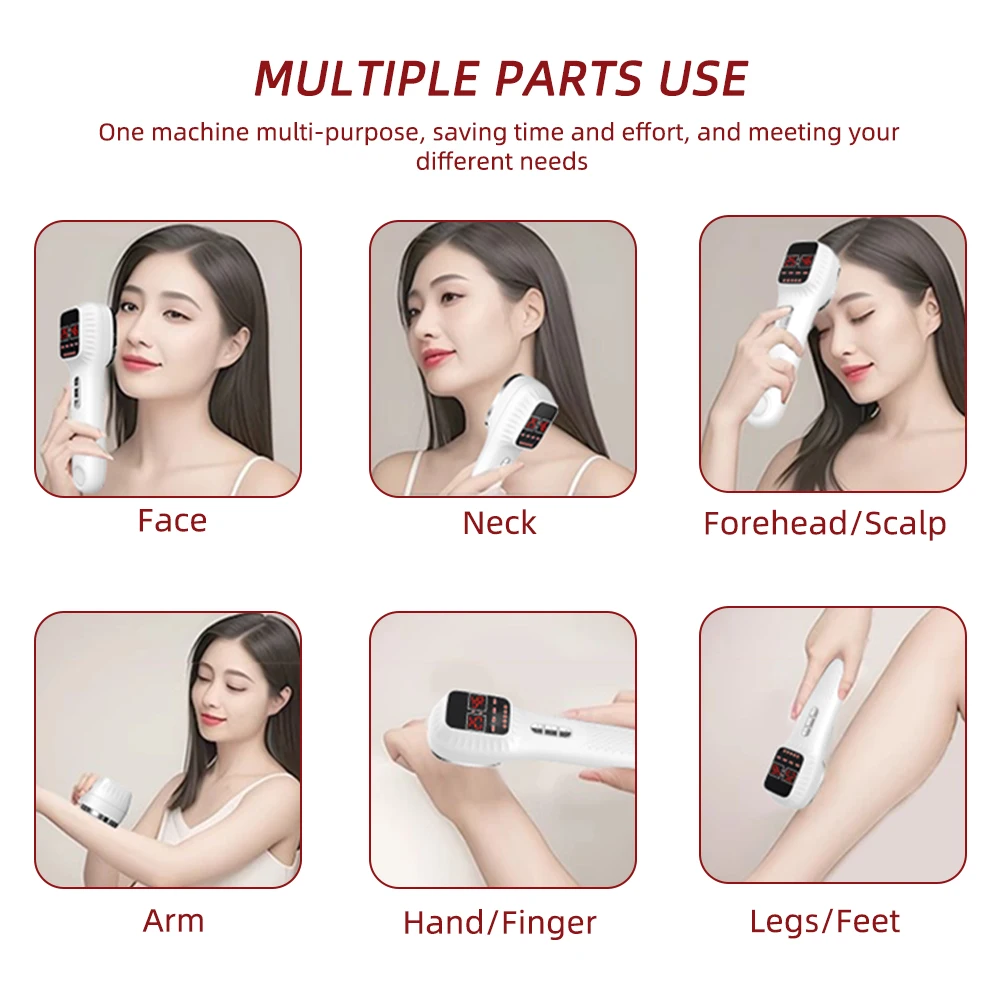 MULTIPLE PARTS USE

One machine multi-purpose, saving time and effort, and meeting your different needs

Face

Neck

Forehead/Scalp

Arm

Hand/Finger

Legs/Feet