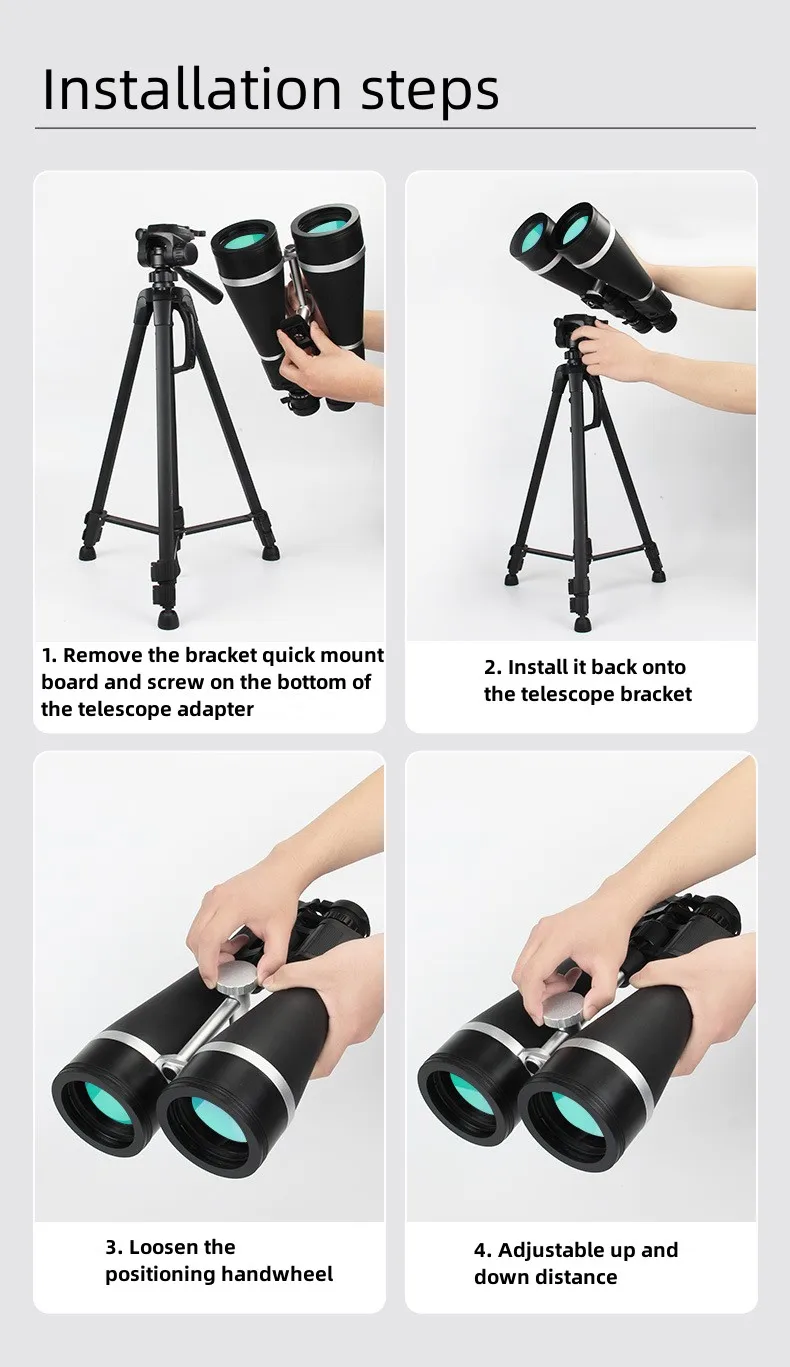 Installation steps

1. Remove the bracket quick mount board and screw on the bottom of the telescope adapter

2. Install it back onto the telescope bracket

3. Loosen the positioning handwheel

4. Adjustable up and down distance