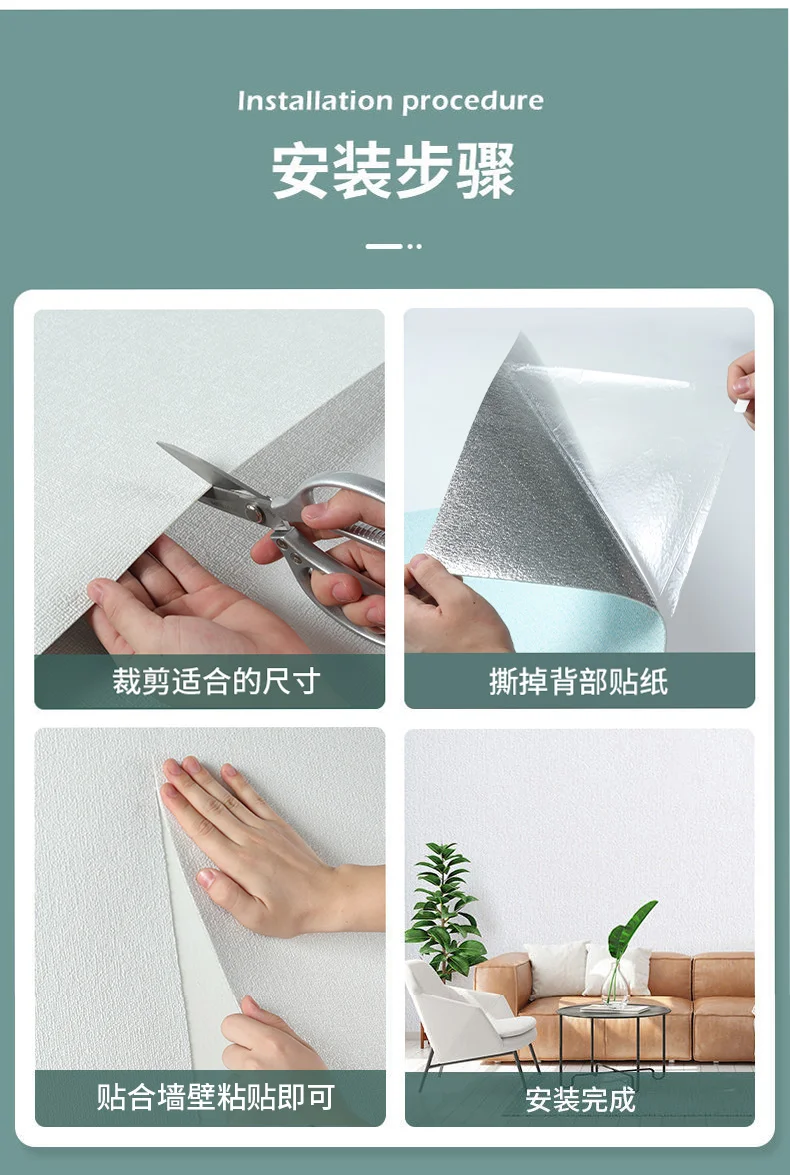 Installation procedure

安装步骤

裁剪适合的尺寸

撕掉背部贴纸

贴合墙壁粘贴即可

安装完成