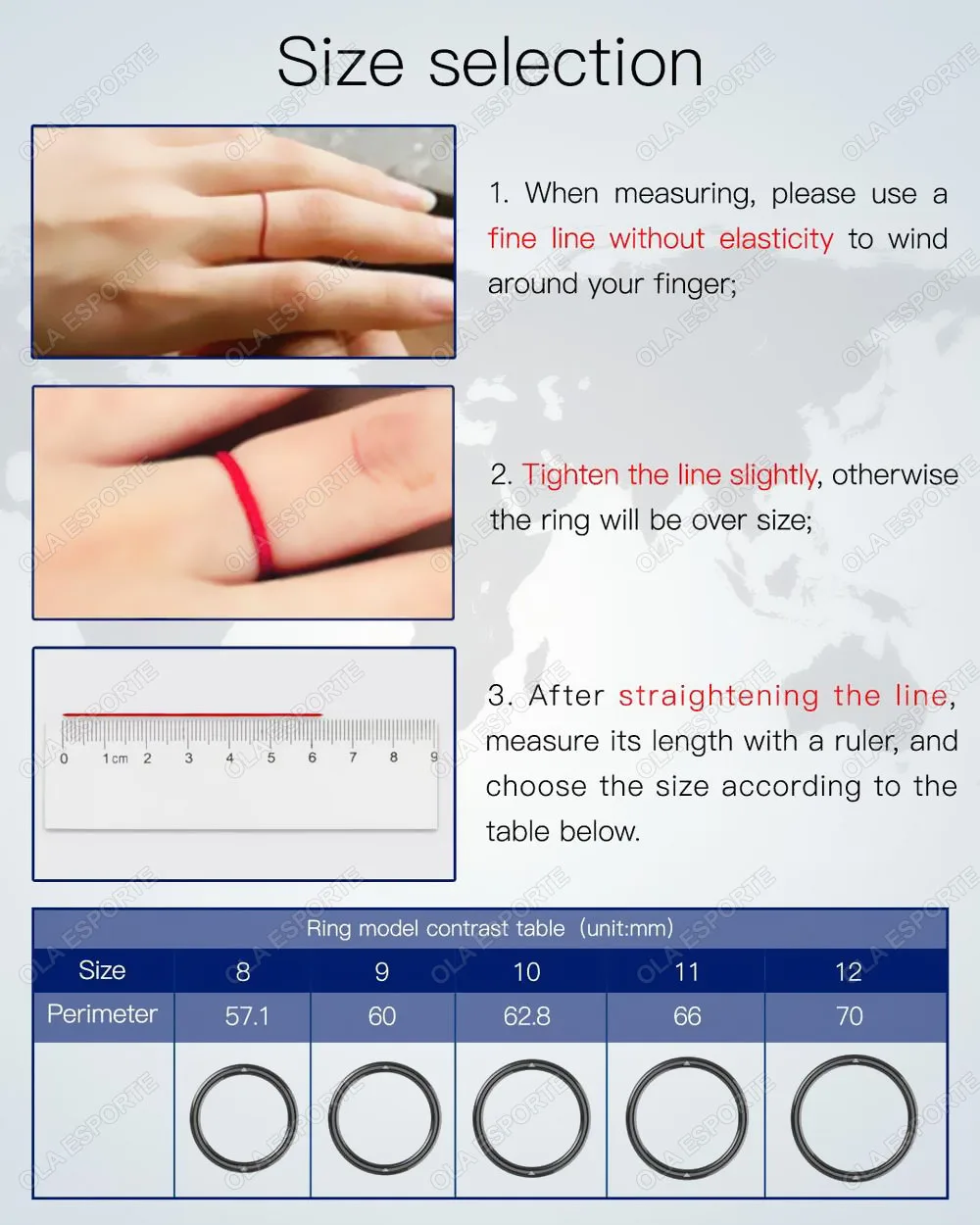 Size selection

1. When measuring, please use a fine line without elasticity to wind around your finger;

2. Tighten the line slightly, otherwise the ring will be over size;

0 1cm 2 3 4 5 6 7 8 9

3. After straightening the line, measure its length with a ruler, and choose the size according to the table below.

Ring model contrast table (unit:mm)

| Size | 8 | 9 | 10 | 11 | 12 |
|---|---|---|---|---|---|
| Perimeter | 57.1 | 60 | 62.8 | 66 | 70 |

OLA ESPORTE