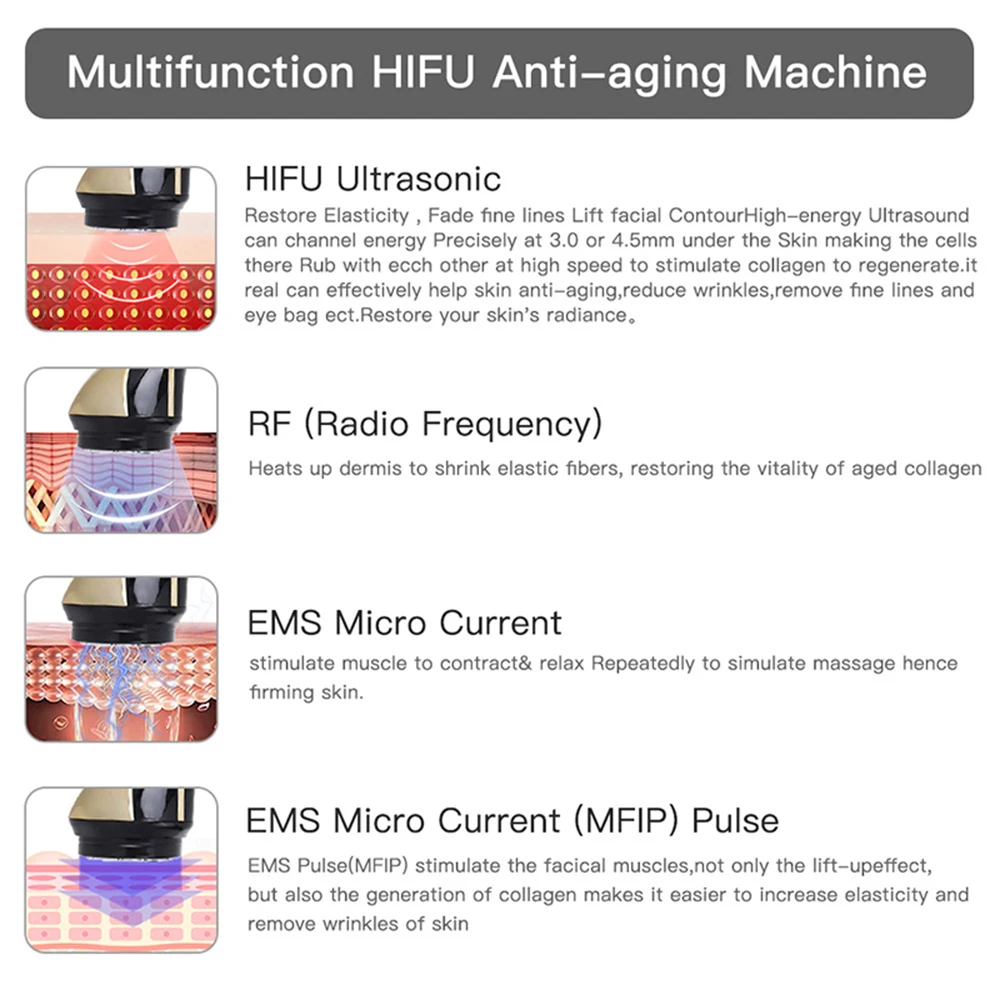 Multifunction HIFU Anti-aging Machine

HIFU Ultrasonic

Restore Elasticity , Fade fine lines Lift facial ContourHigh-energy Ultrasound can channel energy Precisely at 3.0 or 4.5mm under the Skin making the cells there Rub with ecch other at high speed to stimulate collagen to regenerate.it real can effectively help skin anti-aging,reduce wrinkles,remove fine lines and eye bag ect.Restore your skin's radiance。

RF (Radio Frequency)

Heats up dermis to shrink elastic fibers, restoring the vitality of aged collagen

EMS Micro Current

stimulate muscle to contract& relax Repeatedly to simulate massage hence firming skin.

EMS Micro Current (MFIP) Pulse

EMS Pulse(MFIP) stimulate the facical muscles,not only the lift-upeffect, but also the generation of collagen makes it easier to increase elasticity and remove wrinkles of skin