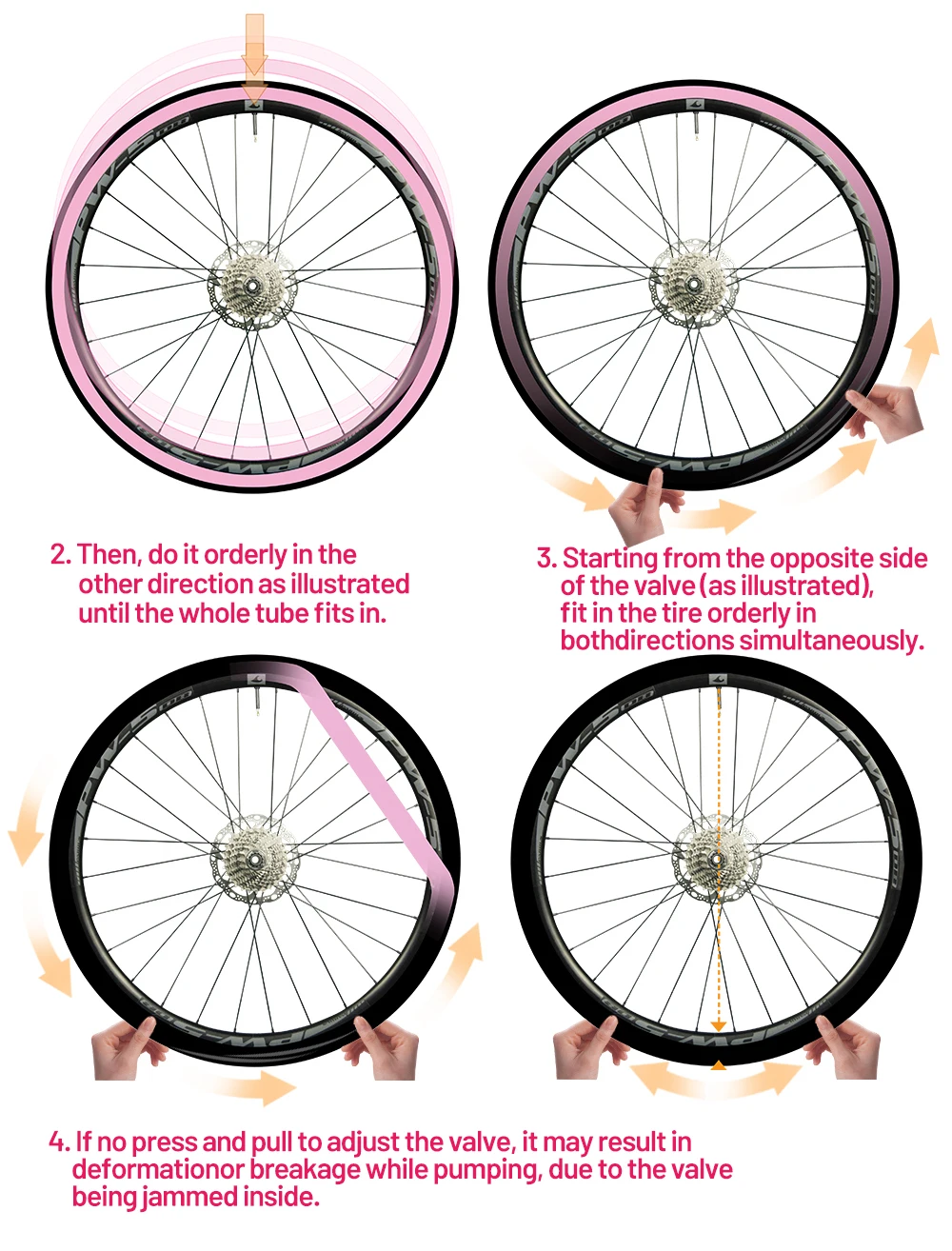 2. Then, do it orderly in the other direction as illustrated until the whole tube fits in.

3. Starting from the opposite side of the valve (as illustrated), fit in the tire orderly in bothdirections simultaneously.

4. If no press and pull to adjust the valve, it may result in deformationor breakage while pumping, due to the valve being jammed inside.