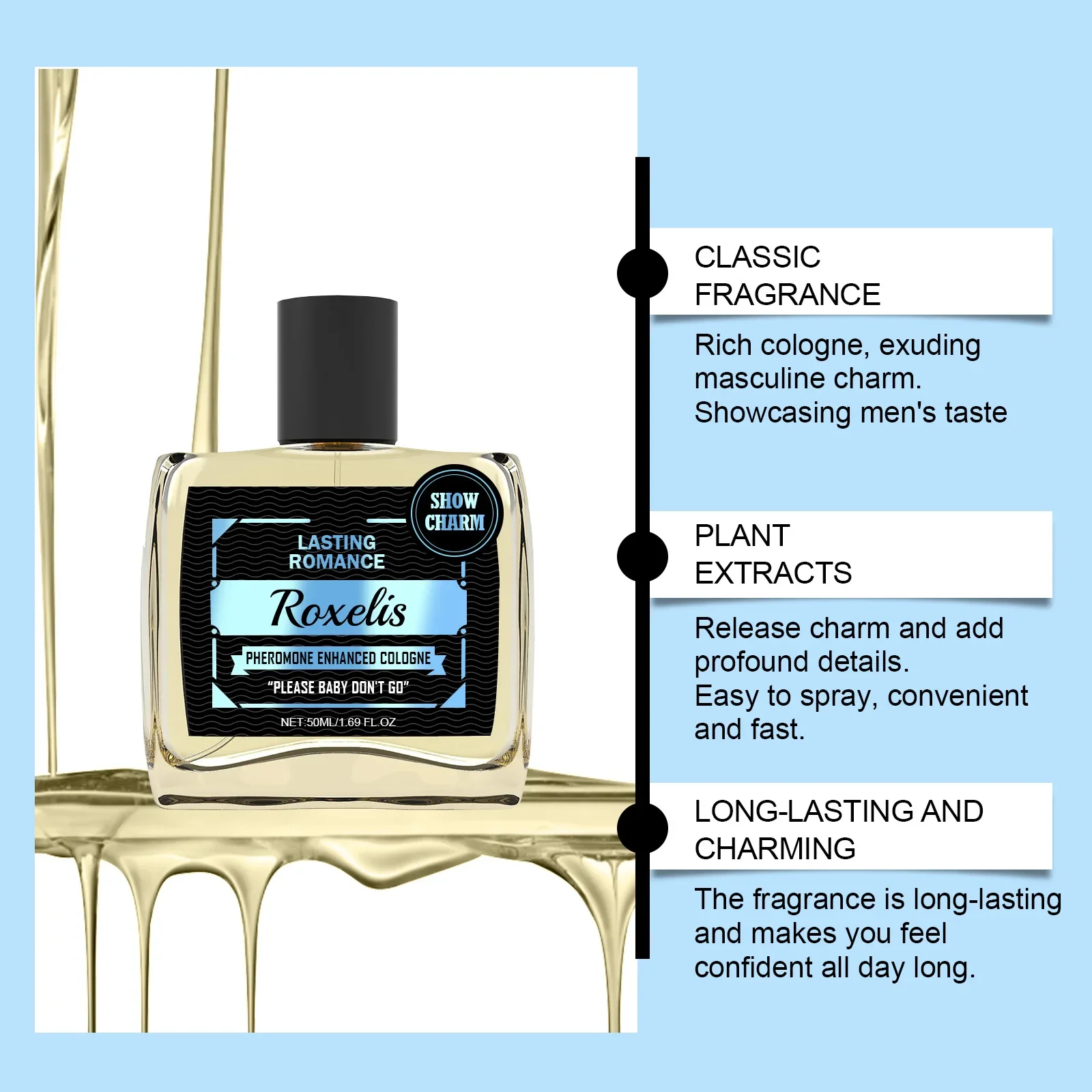 SHOW CHARM

LASTING ROMANCE

Roxelis

PHEROMONE ENHANCED COLOGNE

"PLEASE BABY DON'T GO"

NET:50ML/1.69 FL.OZ

CLASSIC FRAGRANCE

Rich cologne, exuding masculine charm. Showcasing men's taste

PLANT EXTRACTS

Release charm and add profound details. Easy to spray, convenient and fast.

LONG-LASTING AND CHARMING

The fragrance is long-lasting and makes you feel confident all day long.