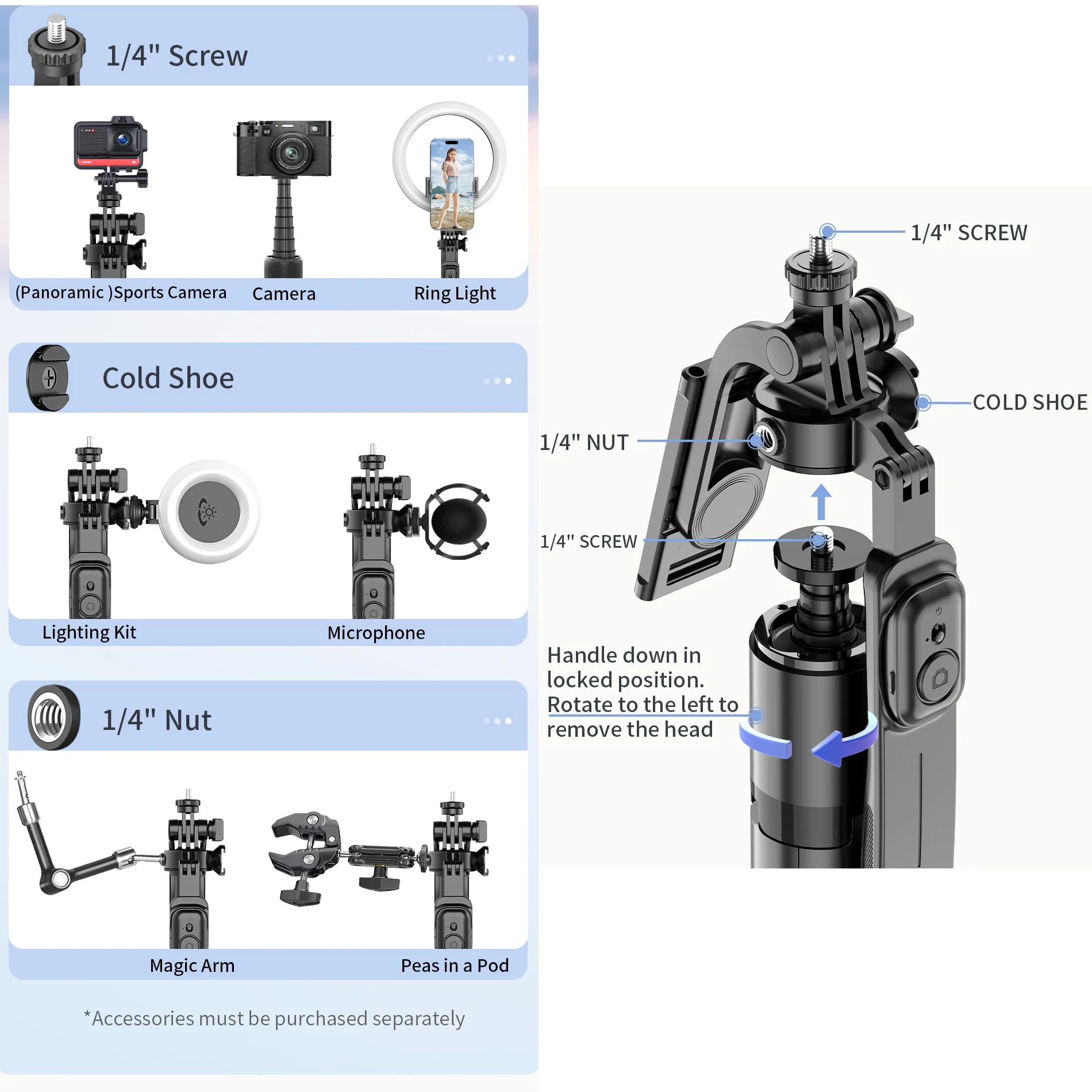 1/4" Screw

(Panoramic )Sports Camera
Camera
Ring Light

Cold Shoe

Lighting Kit
Microphone

1/4" Nut

Magic Arm
Peas in a Pod

*Accessories must be purchased separately

1/4" SCREW

COLD SHOE

1/4" NUT

1/4" SCREW

Handle down in locked position. Rotate to the left to remove the head