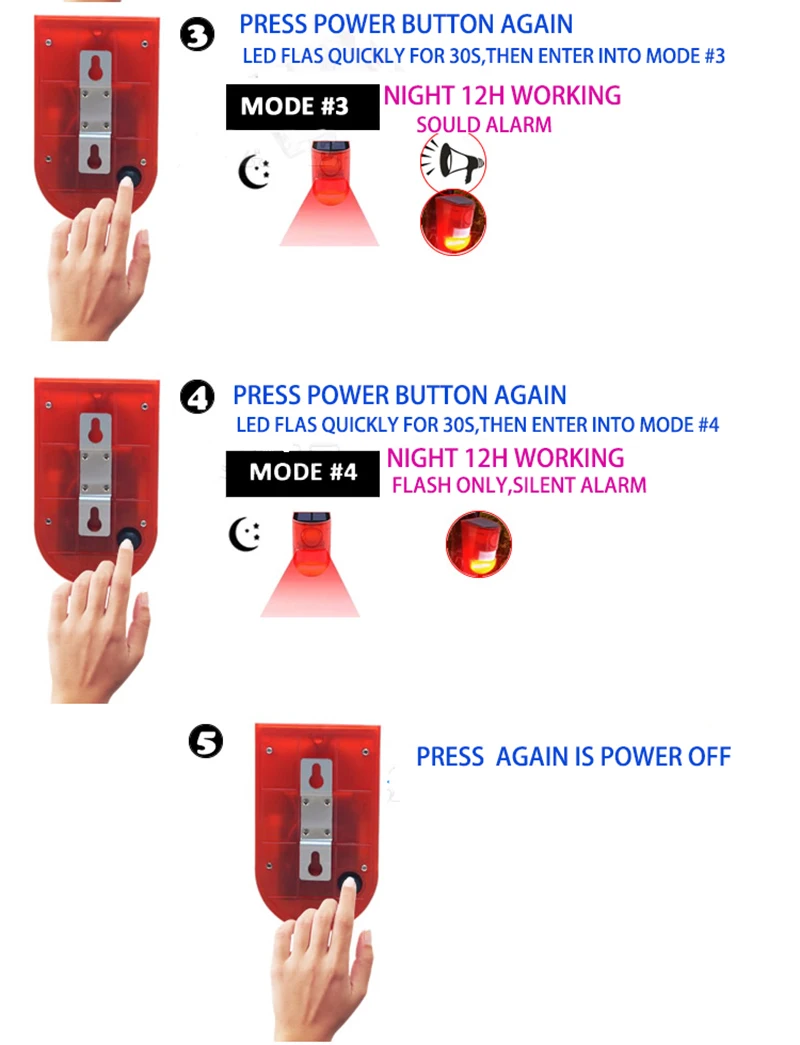 3 PRESS POWER BUTTON AGAIN
LED FLAS QUICKLY FOR 30S,THEN ENTER INTO MODE #3

MODE #3 NIGHT 12H WORKING
SOULD ALARM

4 PRESS POWER BUTTON AGAIN
LED FLAS QUICKLY FOR 30S,THEN ENTER INTO MODE #4

MODE #4 NIGHT 12H WORKING
FLASH ONLY,SILENT ALARM

5 PRESS AGAIN IS POWER OFF