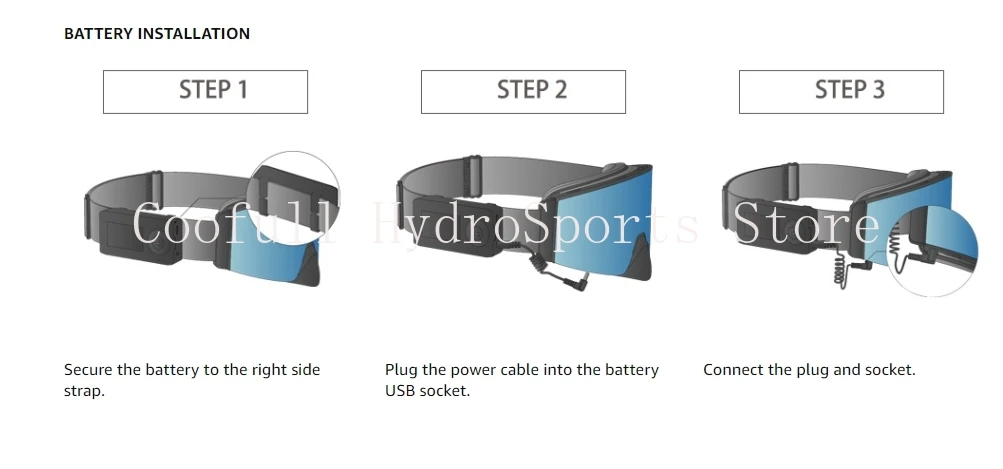 BATTERY INSTALLATION

STEP 1

STEP 2

STEP 3

Coofull HydroSports Store

Secure the battery to the right side strap.

Plug the power cable into the battery USB socket.

Connect the plug and socket.