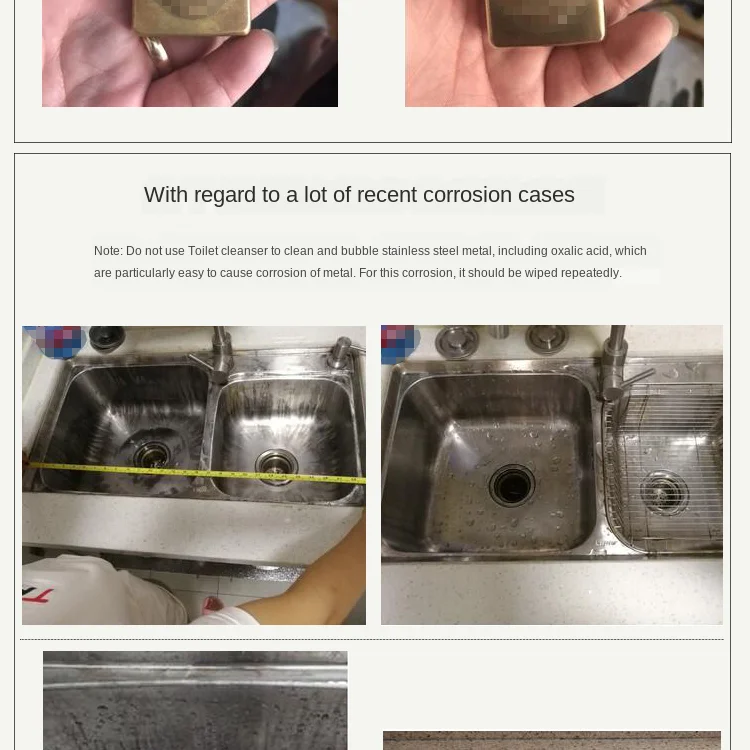 With regard to a lot of recent corrosion cases

Note: Do not use Toilet cleanser to clean and bubble stainless steel metal, including oxalic acid, which are particularly easy to cause corrosion of metal. For this corrosion, it should be wiped repeatedly.