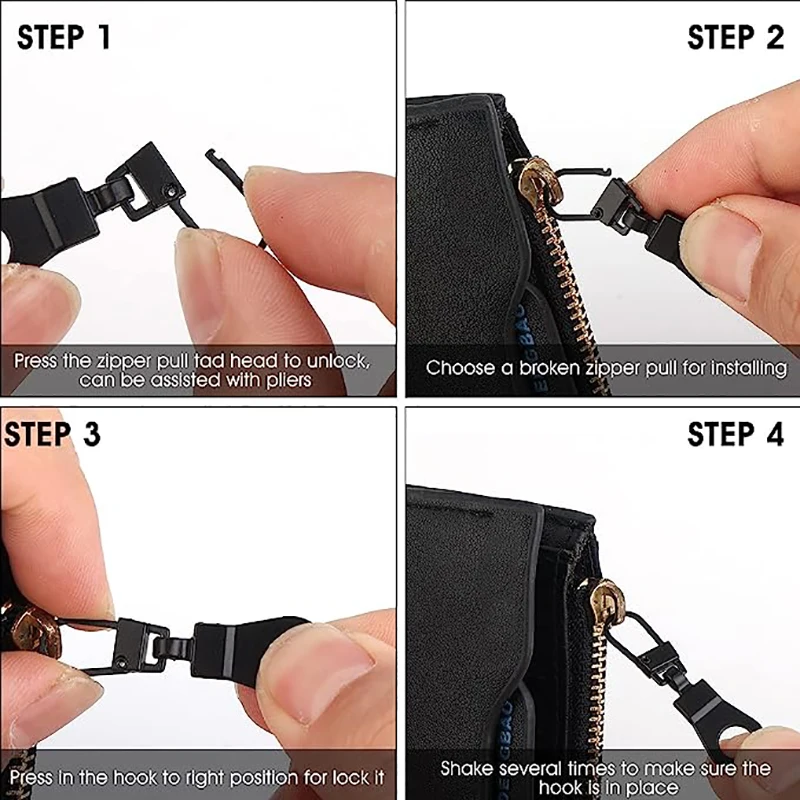 STEP 1

Press the zipper pull tad head to unlock, can be assisted with pliers

STEP 2

Choose a broken zipper pull for installing

STEP 3

Press in the hook to right position for lock it

STEP 4

Shake several times to make sure the hook is in place