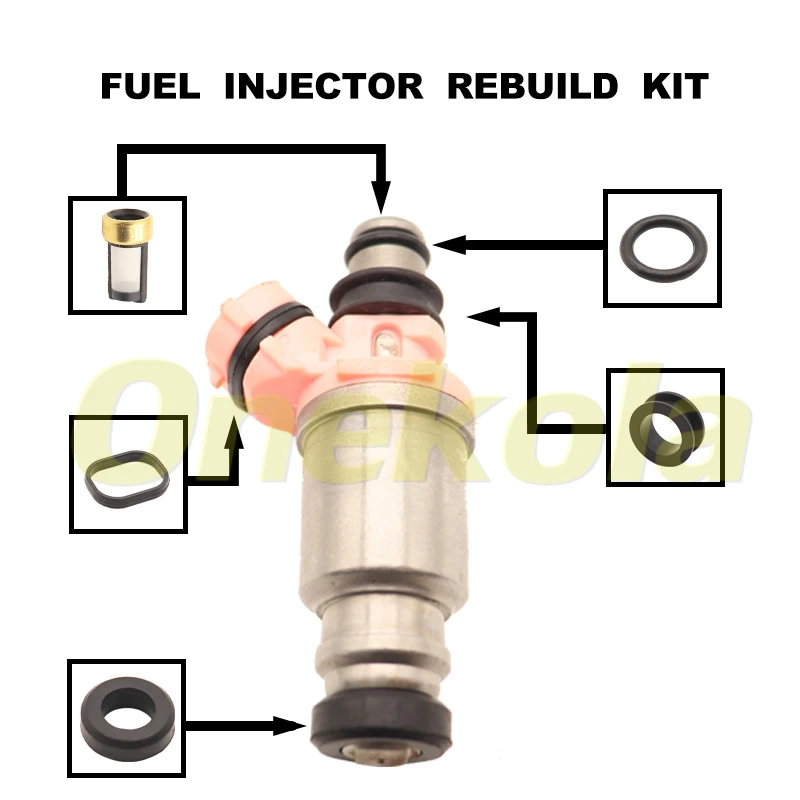 FUEL INJECTOR REBUILD KIT

Onekola