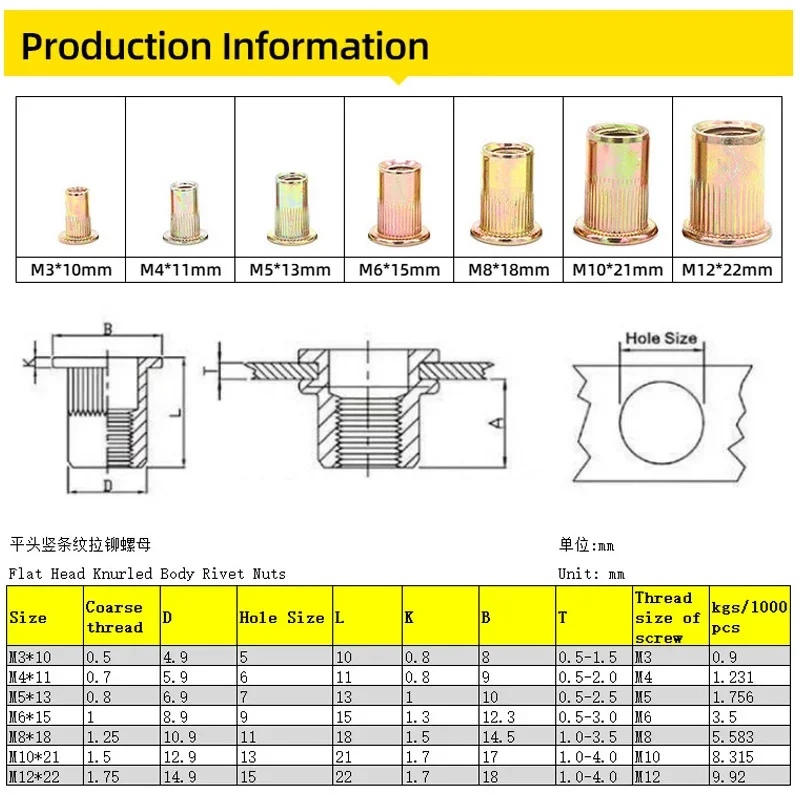 Production Information

| M3*10mm | M4*11mm | M5*13mm | M6*15mm | M8*18mm | M10*21mm | M12*22mm |
|---|---|---|---|---|---|---|

B
K
L
D
T
A
Hole Size

平头竖条纹拉铆螺母 单位:mm

Flat Head Knurled Body Rivet Nuts Unit: mm

| Size | Coarse thread | D | Hole Size | L | K | B | T | Thread size of screw | kgs/1000 pcs |
|---|---|---|---|---|---|---|---|---|---|
| M3*10 | 0.5 | 4.9 | 5 | 10 | 0.8 | 8 | 0.5-1.5 | M3 | 0.9 |
| M4*11 | 0.7 | 5.9 | 6 | 11 | 0.8 | 9 | 0.5-2.0 | M4 | 1.231 |
| M5*13 | 0.8 | 6.9 | 7 | 13 | 1 | 10 | 0.5-2.5 | M5 | 1.756 |
| M6*15 | 1 | 8.9 | 9 | 15 | 1.3 | 12.3 | 0.5-3.0 | M6 | 3.5 |
| M8*18 | 1.25 | 10.9 | 11 | 18 | 1.5 | 14.5 | 1.0-3.5 | M8 | 5.583 |
| M10*21 | 1.5 | 12.9 | 13 | 21 | 1.7 | 17 | 1.0-4.0 | M10 | 8.315 |
| M12*22 | 1.75 | 14.9 | 15 | 22 | 1.7 | 18 | 1.0-4.0 | M12 | 9.92 |