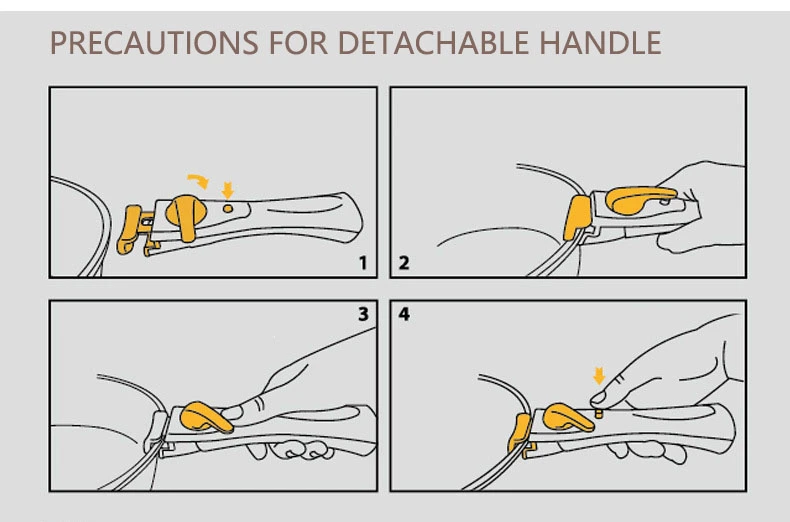 PRECAUTIONS FOR DETACHABLE HANDLE

1

2

3

4