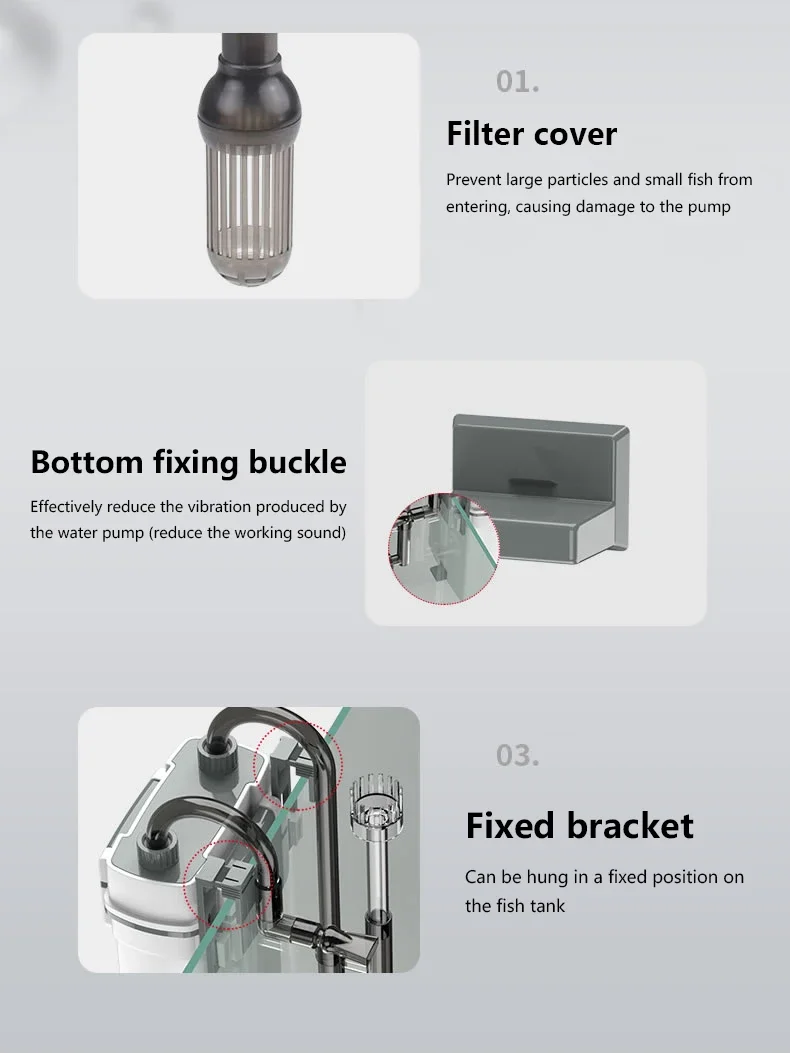 01.

Filter cover

Prevent large particles and small fish from entering, causing damage to the pump

Bottom fixing buckle

Effectively reduce the vibration produced by the water pump (reduce the working sound)

03.

Fixed bracket

Can be hung in a fixed position on the fish tank