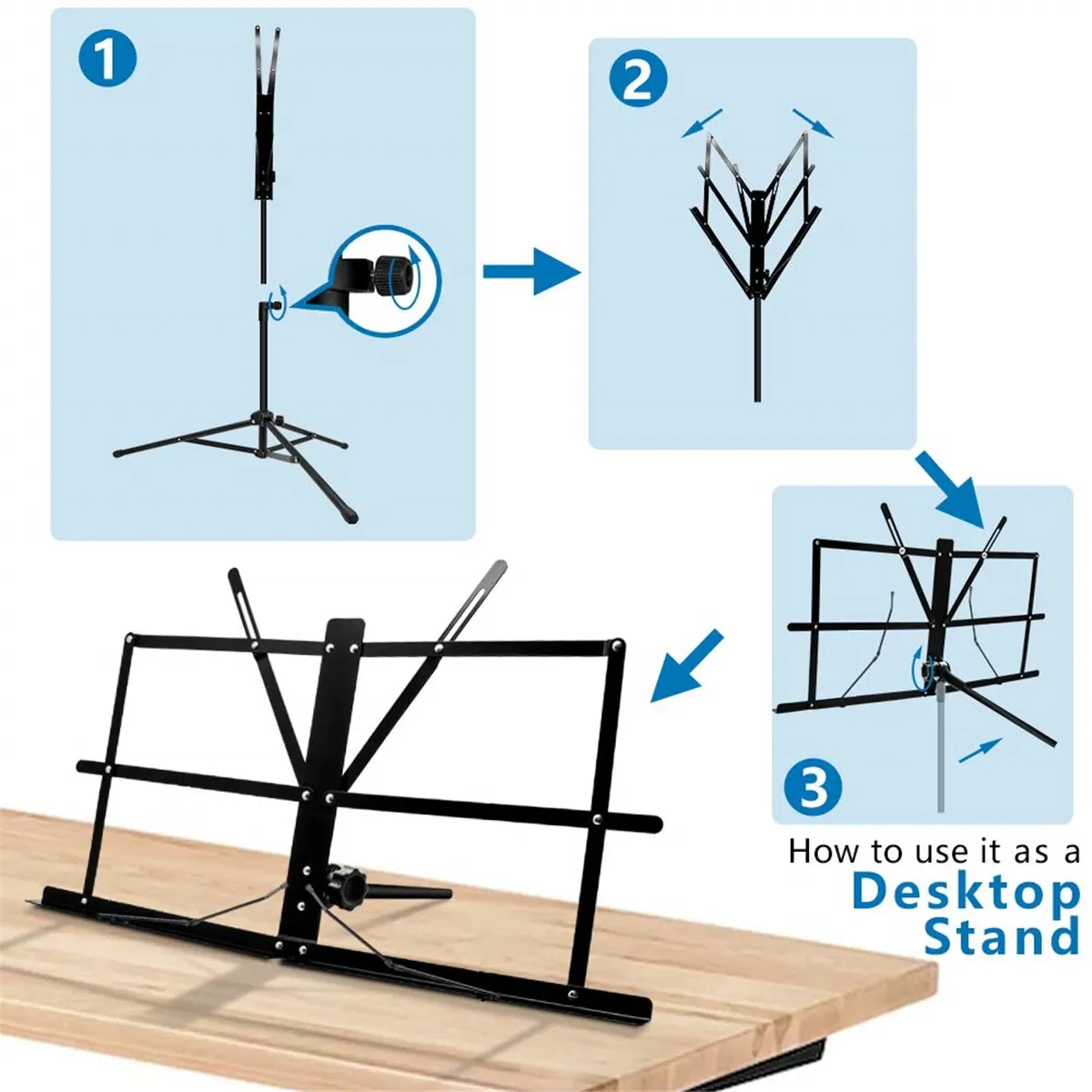 1

2

3

How to use it as a
Desktop
Stand