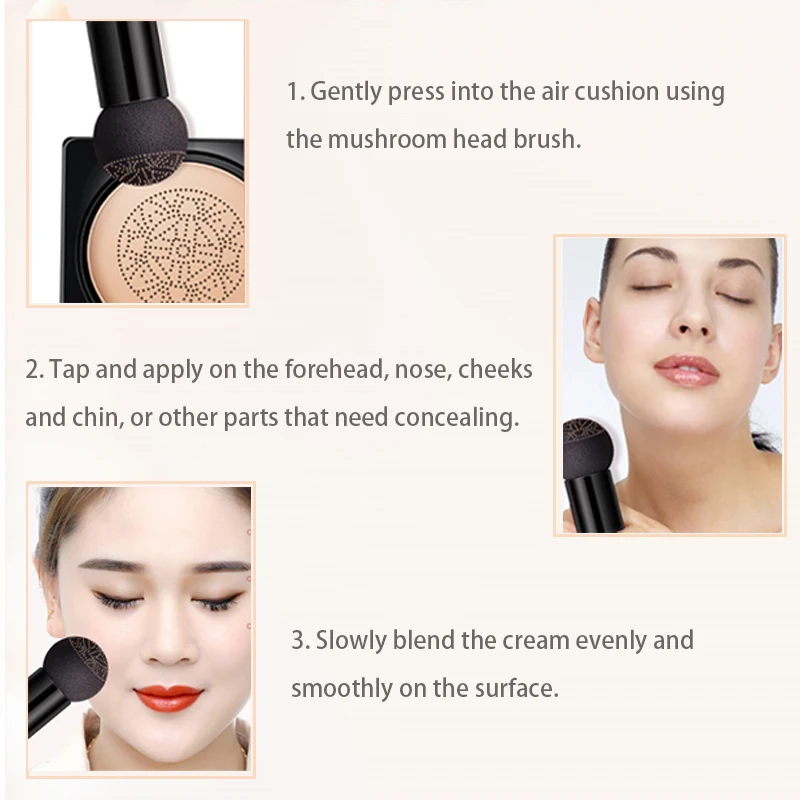 1. Gently press into the air cushion using the mushroom head brush.

2. Tap and apply on the forehead, nose, cheeks and chin, or other parts that need concealing.

3. Slowly blend the cream evenly and smoothly on the surface.