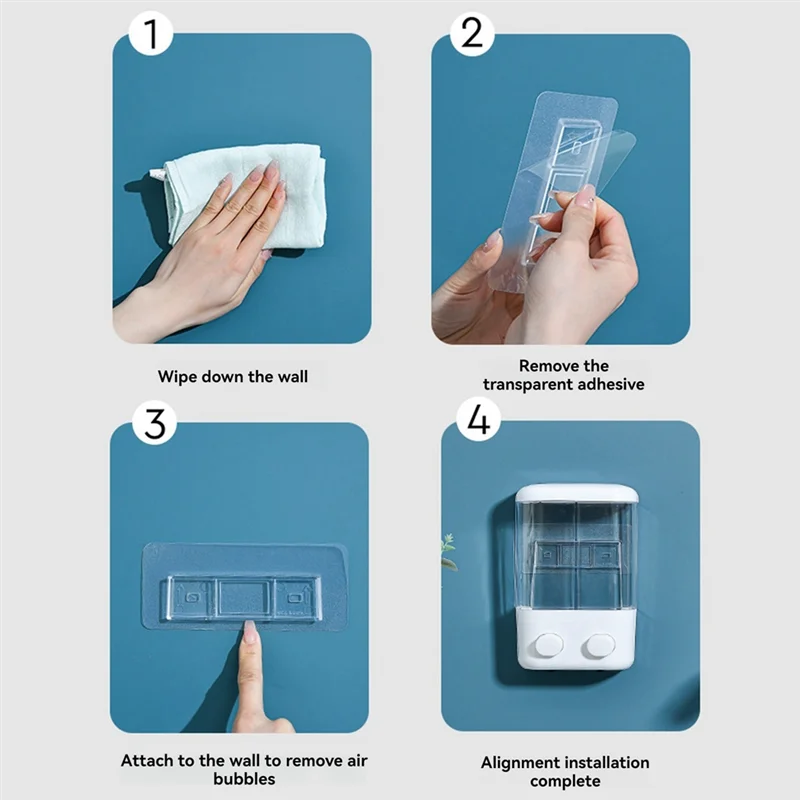 1

Wipe down the wall

2

Remove the transparent adhesive

3

Attach to the wall to remove air bubbles

4

Alignment installation complete