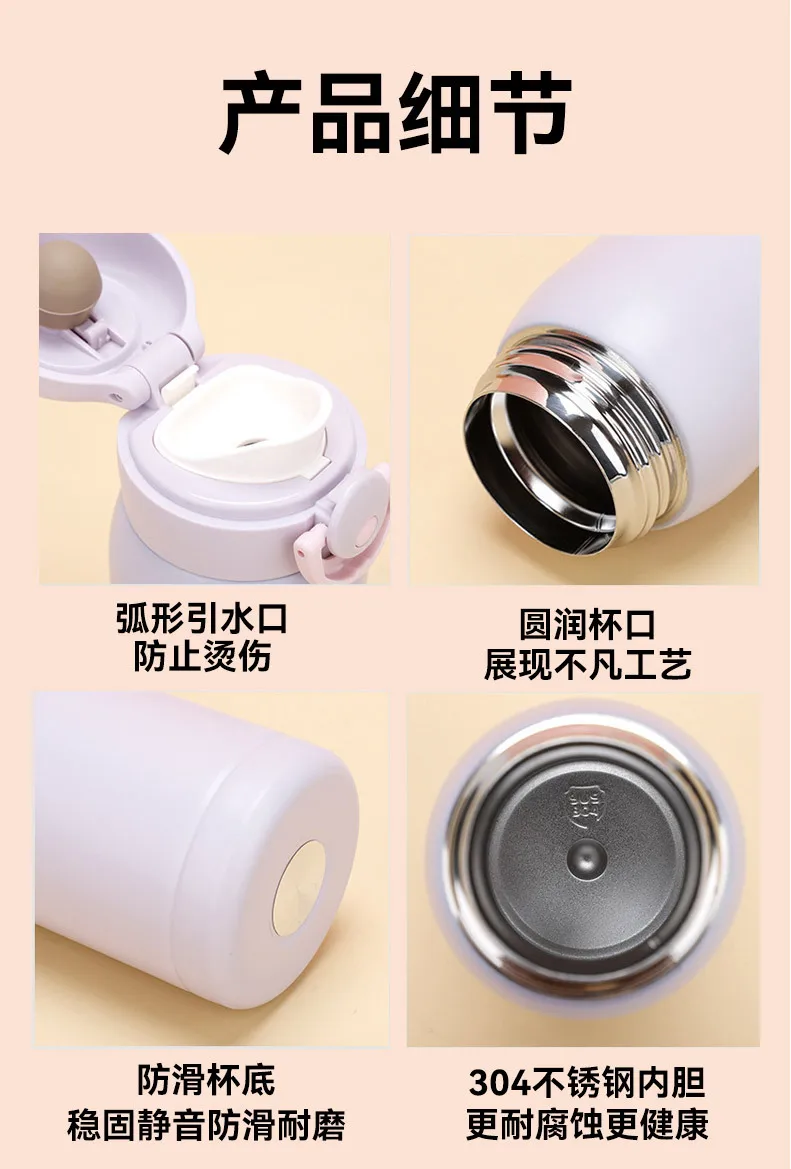 产品细节

弧形引水口
防止烫伤

圆润杯口
展现不凡工艺

防滑杯底
稳固静音防滑耐磨

304不锈钢内胆
更耐腐蚀更健康