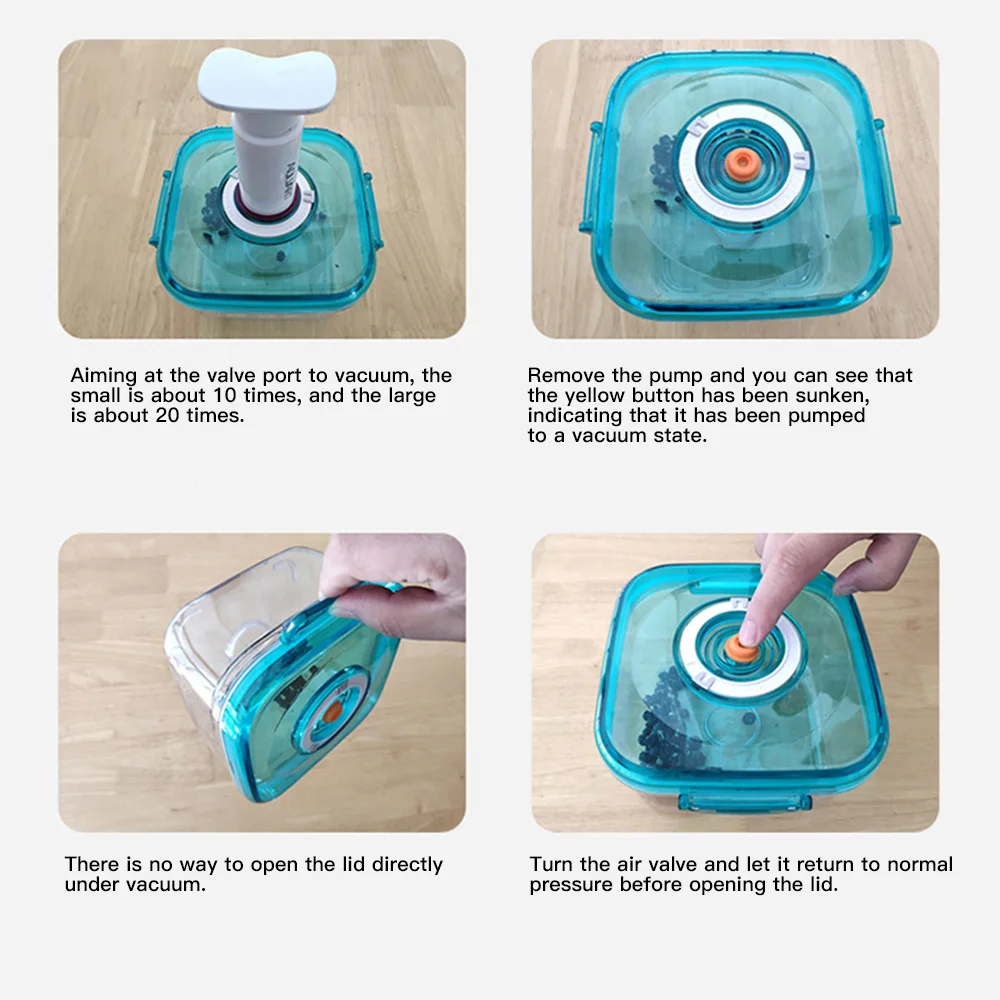 Aiming at the valve port to vacuum, the small is about 10 times, and the large is about 20 times.

Remove the pump and you can see that the yellow button has been sunken, indicating that it has been pumped to a vacuum state.

There is no way to open the lid directly under vacuum.

Turn the air valve and let it return to normal pressure before opening the lid.