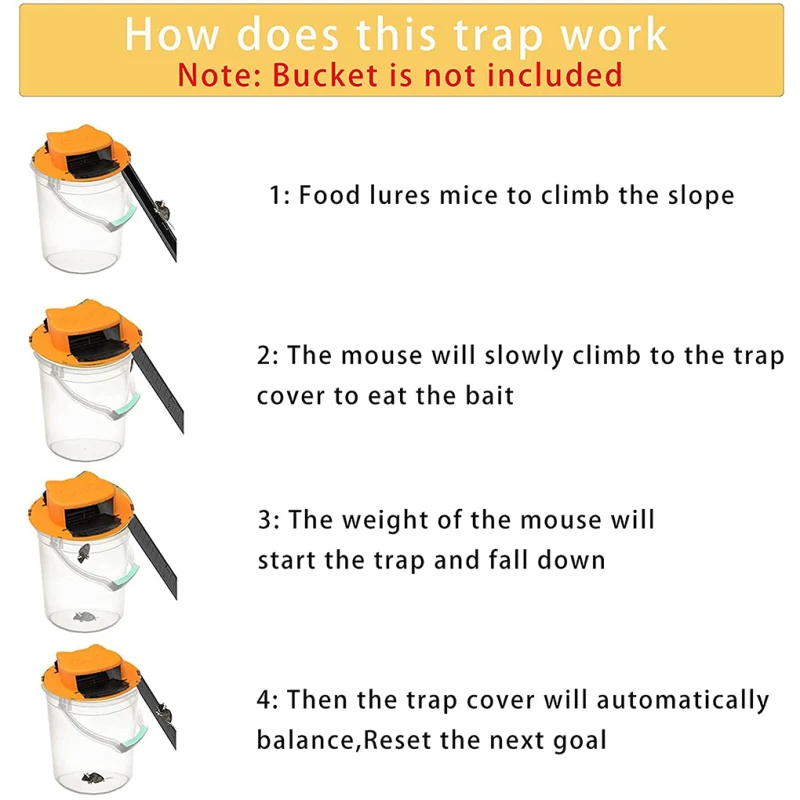 How does this trap work
Note: Bucket is not included

1: Food lures mice to climb the slope

2: The mouse will slowly climb to the trap cover to eat the bait

3: The weight of the mouse will start the trap and fall down

4: Then the trap cover will automatically balance,Reset the next goal