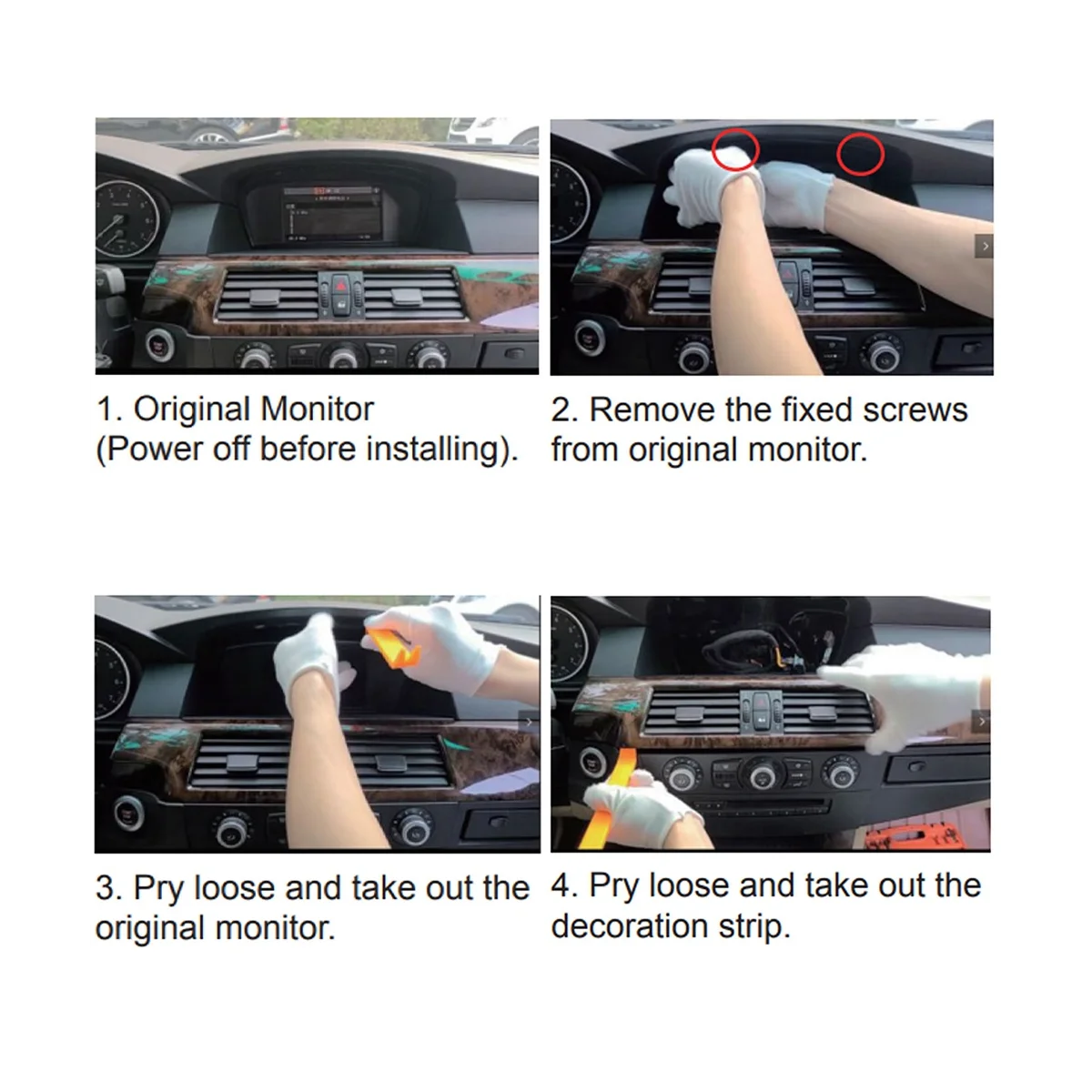 1. Original Monitor (Power off before installing).

2. Remove the fixed screws from original monitor.

3. Pry loose and take out the original monitor.

4. Pry loose and take out the decoration strip.