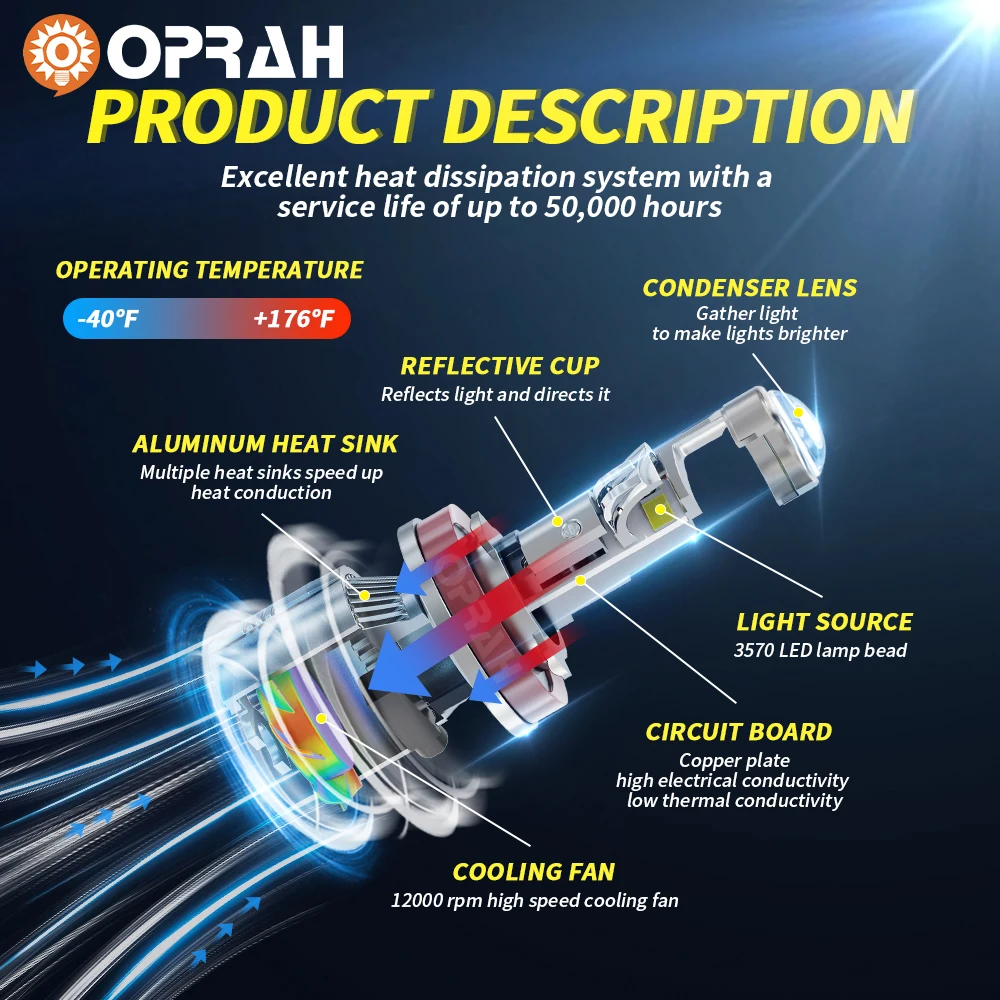 OPRAH
PRODUCT DESCRIPTION

Excellent heat dissipation system with a service life of up to 50,000 hours

OPERATING TEMPERATURE

-40°F +176°F

CONDENSER LENS
Gather light to make lights brighter

REFLECTIVE CUP
Reflects light and directs it

ALUMINUM HEAT SINK
Multiple heat sinks speed up heat conduction

OPRAH

LIGHT SOURCE
3570 LED lamp bead

CIRCUIT BOARD
Copper plate
high electrical conductivity
low thermal conductivity

COOLING FAN
12000 rpm high speed cooling fan