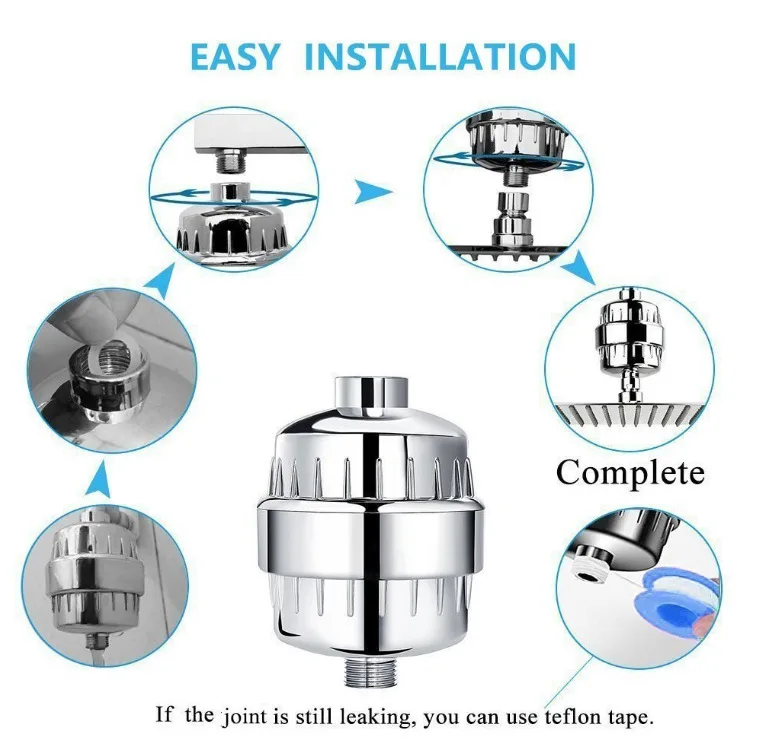 EASY INSTALLATION

Complete

If the joint is still leaking, you can use teflon tape.