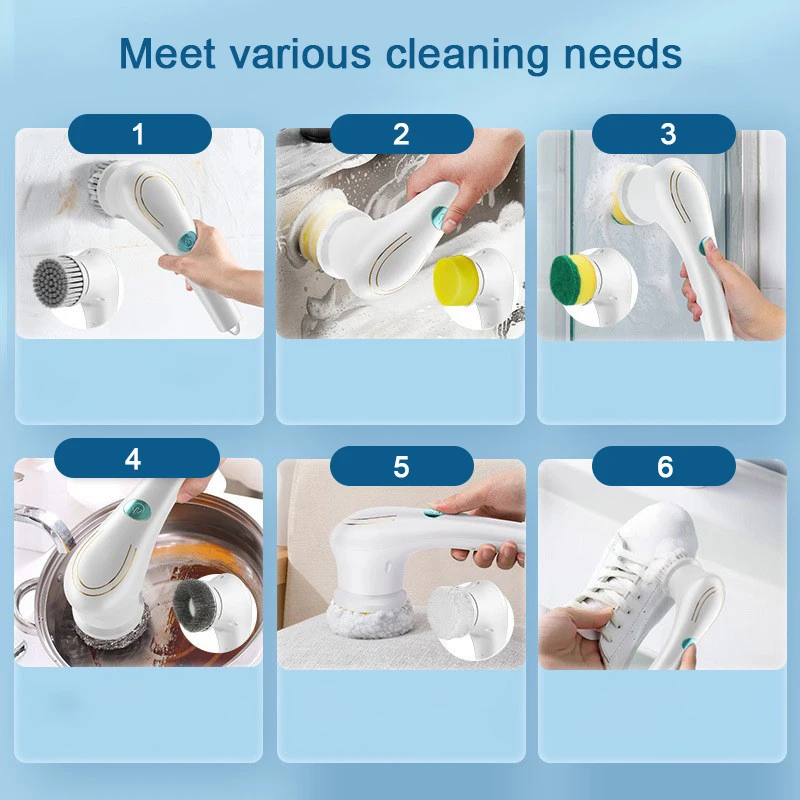 Meet various cleaning needs

1

2

3

4

5

6