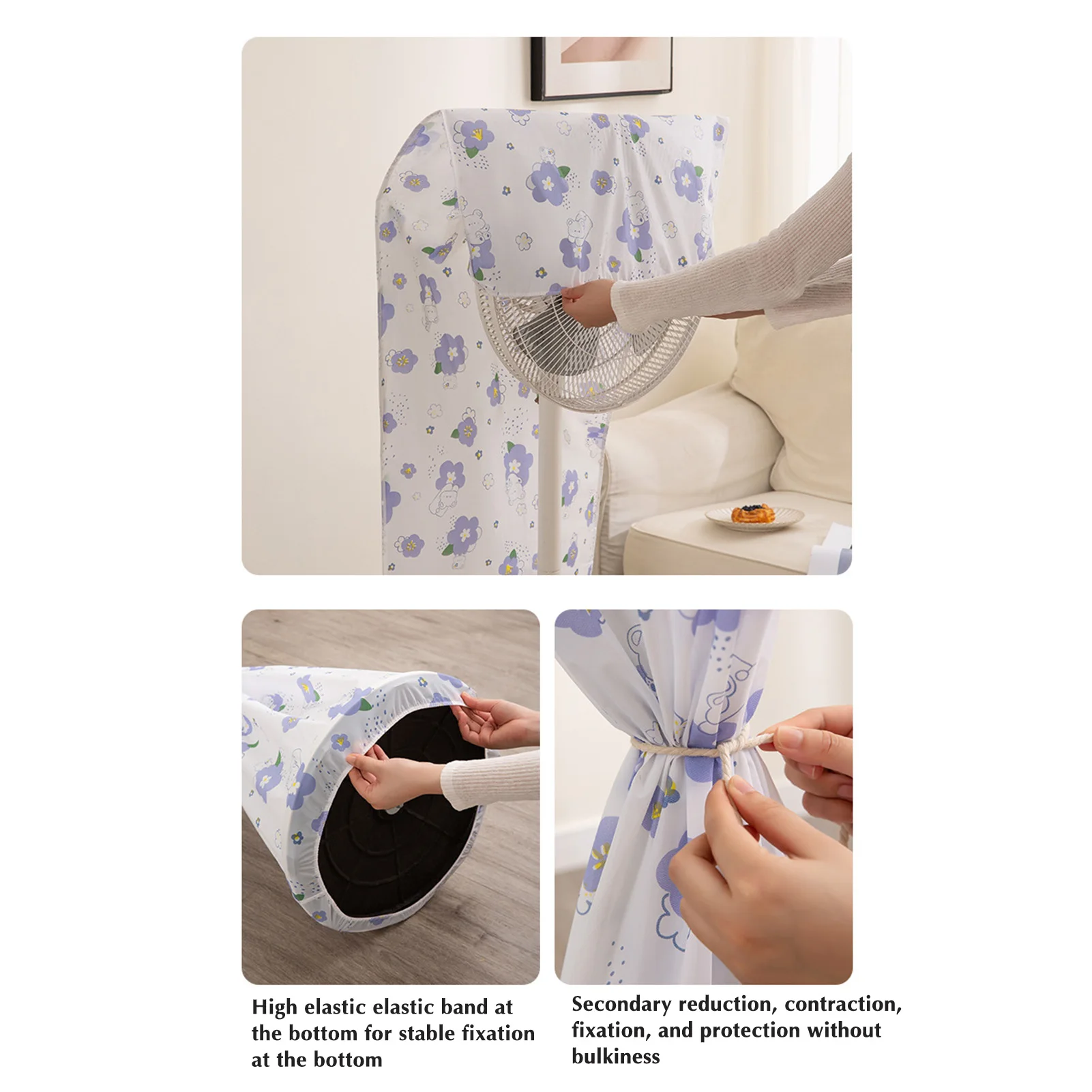 High elastic elastic band at the bottom for stable fixation at the bottom

Secondary reduction, contraction, fixation, and protection without bulkiness