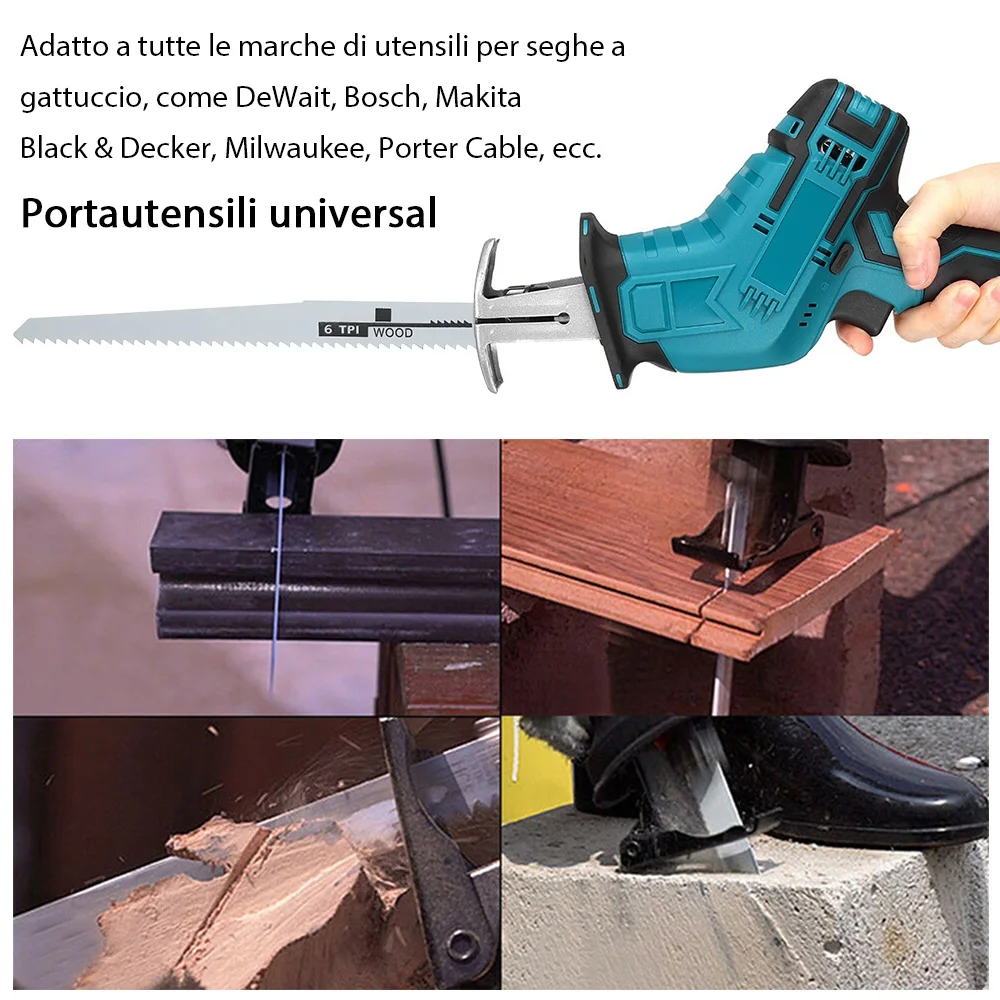 Adatto a tutte le marche di utensili per seghe a gattuccio, come DeWait, Bosch, Makita Black & Decker, Milwaukee, Porter Cable, ecc.

Portautensili universal

6 TPI WOOD