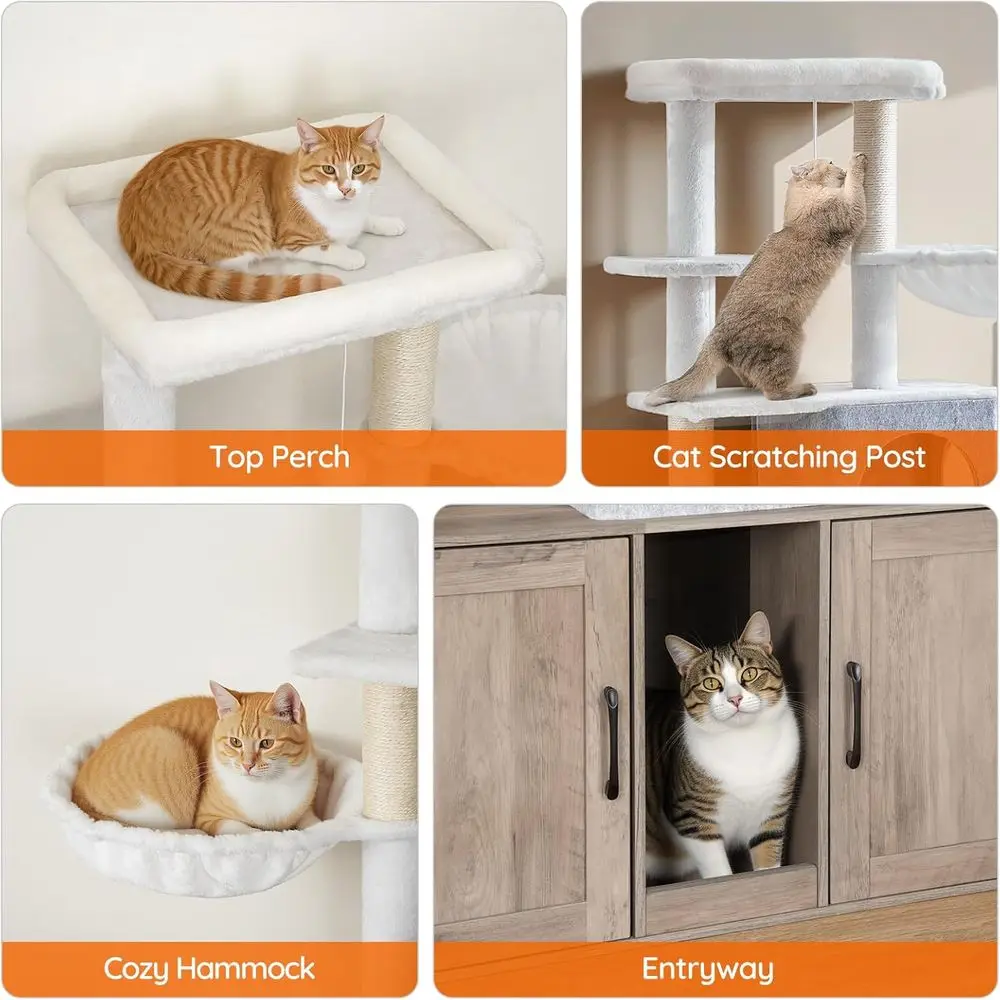 Top Perch

Cat Scratching Post

Cozy Hammock

Entryway