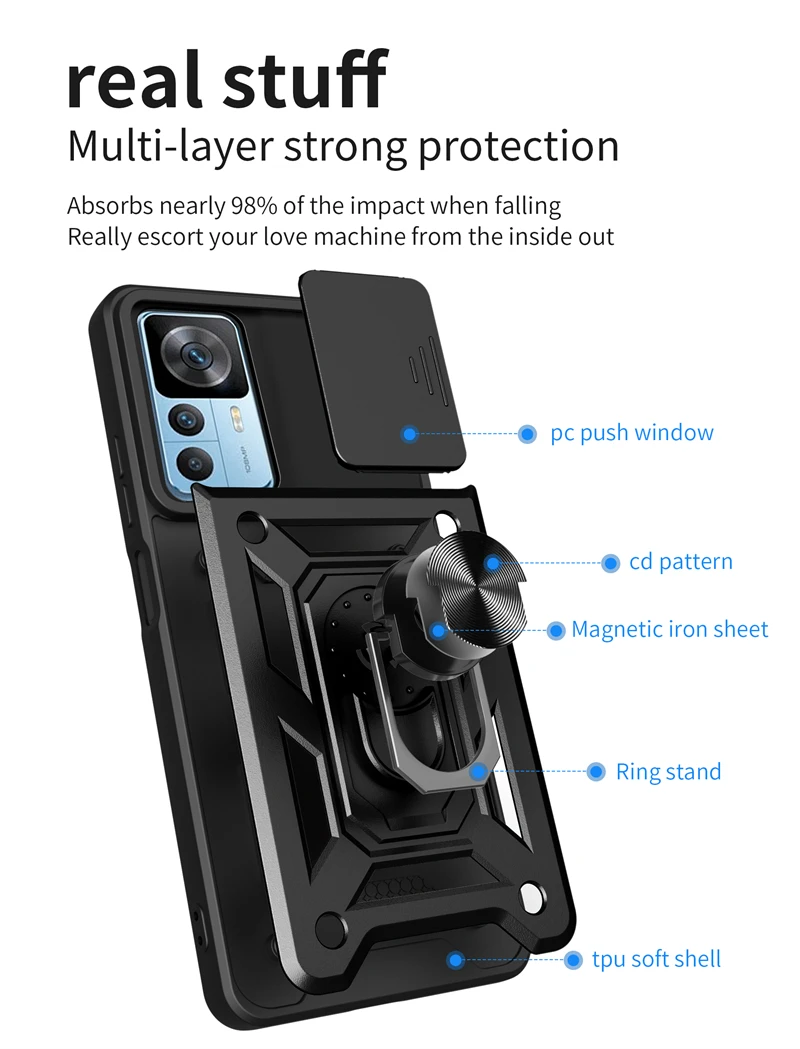 real stuff
Multi-layer strong protection

Absorbs nearly 98% of the impact when falling
Really escort your love machine from the inside out

108MP

pc push window

cd pattern

Magnetic iron sheet

Ring stand

tpu soft shell